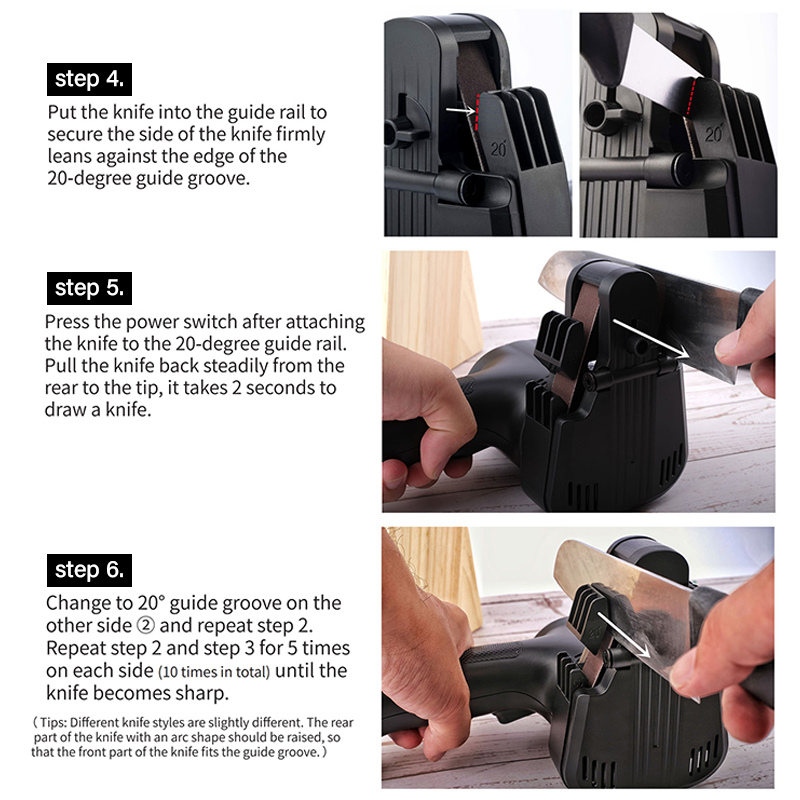 step 4.

Put the knife into the guide rail to secure the side of the knife firmly leans against the edge of the 20-degree guide groove.

20°

20°

step 5.

Press the power switch after attaching the knife to the 20-degree guide rail. Pull the knife back steadily from the rear to the tip, it takes 2 seconds to draw a knife.

step 6.

Change to 20° guide groove on the other side ② and repeat step 2. Repeat step 2 and step 3 for 5 times on each side (10 times in total) until the knife becomes sharp.

( Tips: Different knife styles are slightly different. The rear part of the knife with an arc shape should be raised, so that the front part of the knife fits the guide groove. )