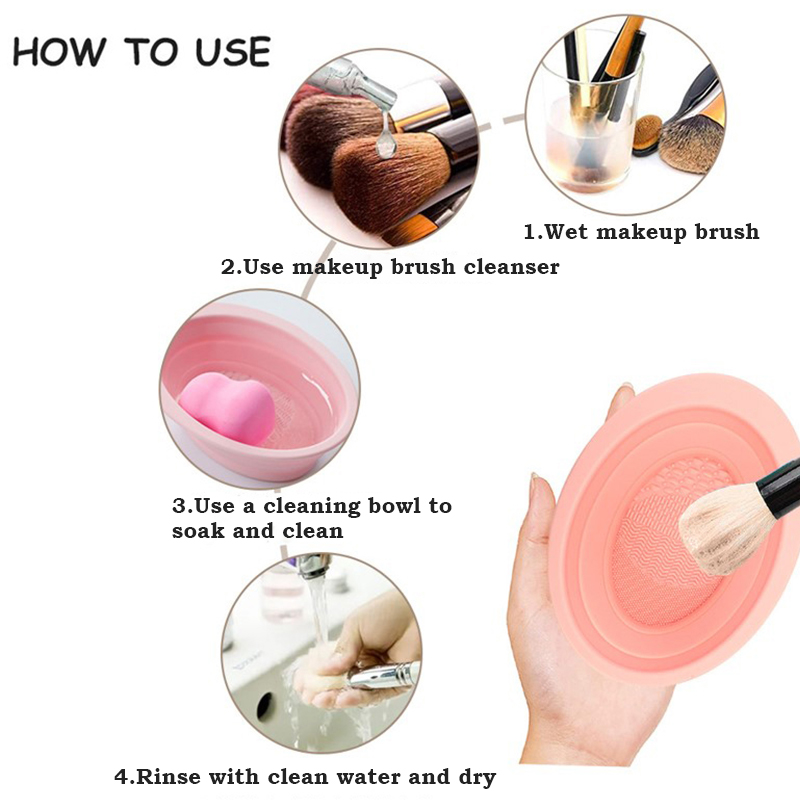 HOW TO USE

1.Wet makeup brush

2.Use makeup brush cleanser

3.Use a cleaning bowl to soak and clean

4.Rinse with clean water and dry