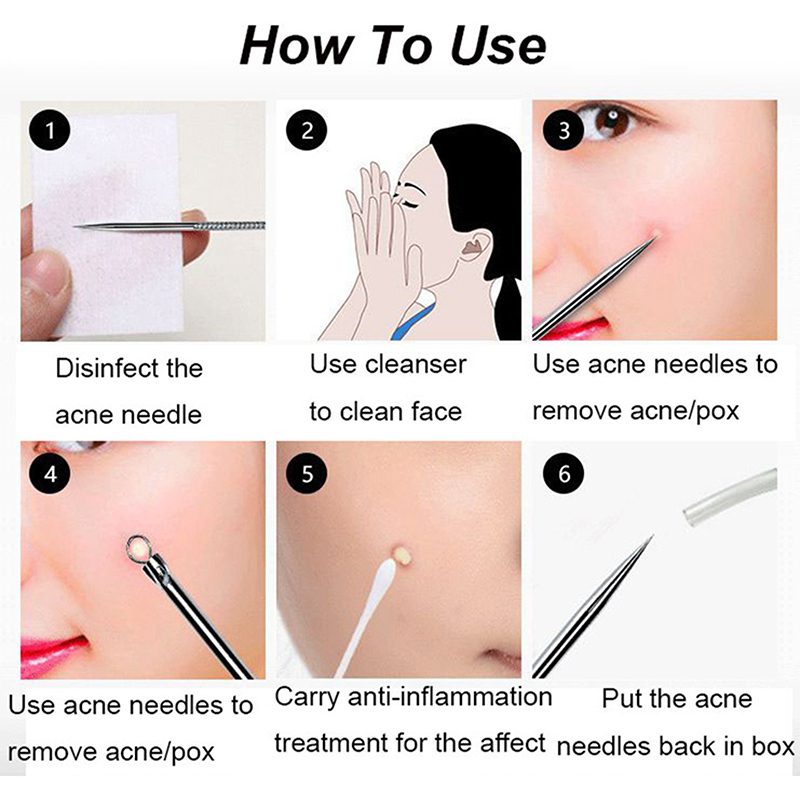 How To Use

1

Disinfect the acne needle

2

Use cleanser to clean face

3

Use acne needles to remove acne/pox

4

Use acne needles to remove acne/pox

5

Carry anti-inflammation treatment for the affect

6

Put the acne needles back in box