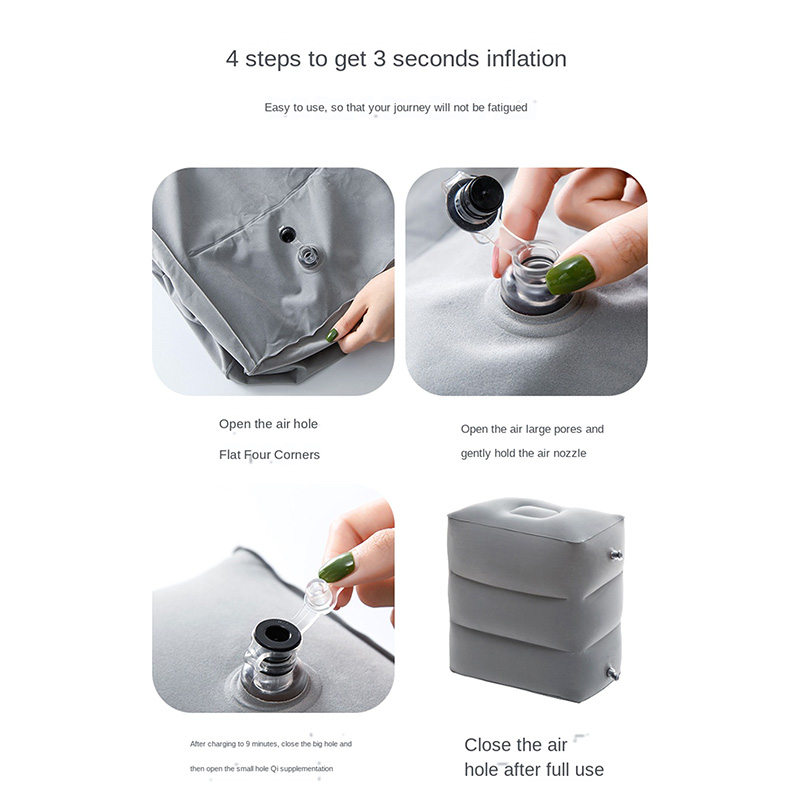 4 steps to get 3 seconds inflation

Easy to use, so that your journey will not be fatigued

Open the air hole

Flat Four Corners

Open the air large pores and

gently hold the air nozzle

After charging to 9 minutes, close the big hole and

then open the small hole Qi supplementation

Close the air

hole after full use