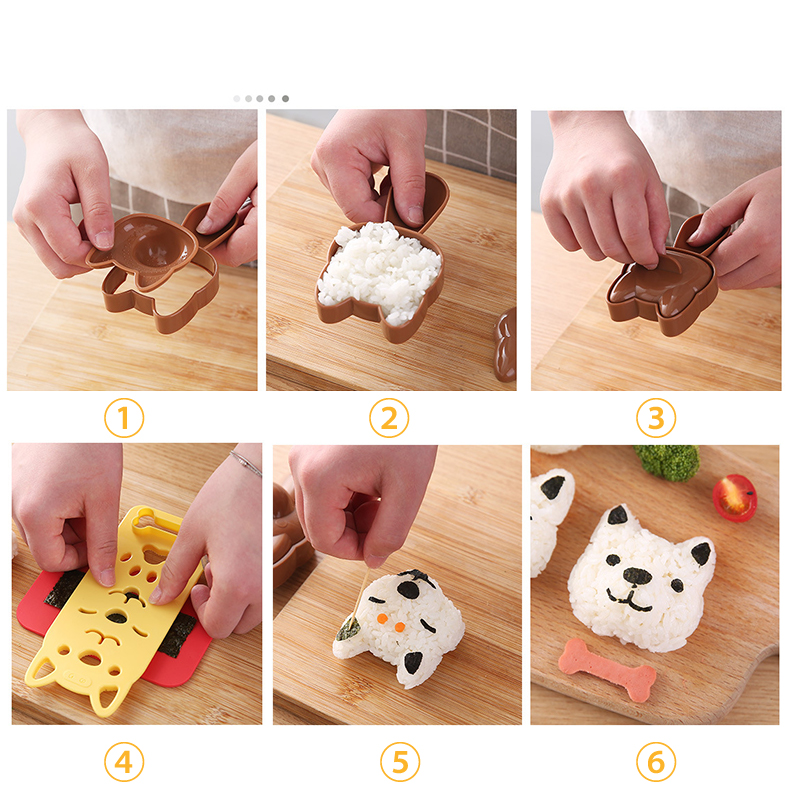 1

2

3

4

5

6