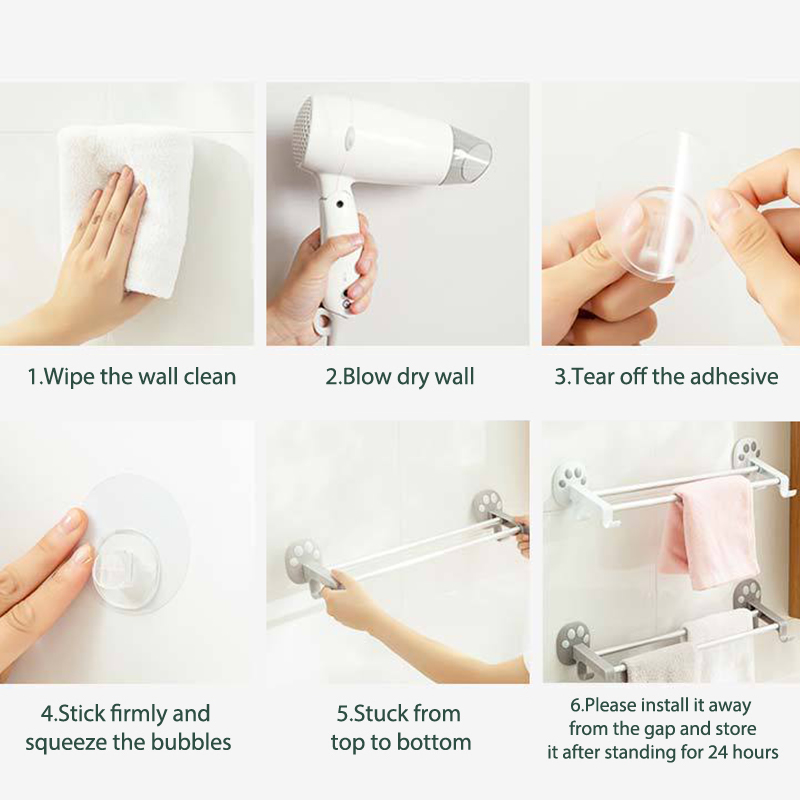 1.Wipe the wall clean

2.Blow dry wall

3.Tear off the adhesive

4.Stick firmly and squeeze the bubbles

5.Stuck from top to bottom

6.Please install it away from the gap and store it after standing for 24 hours