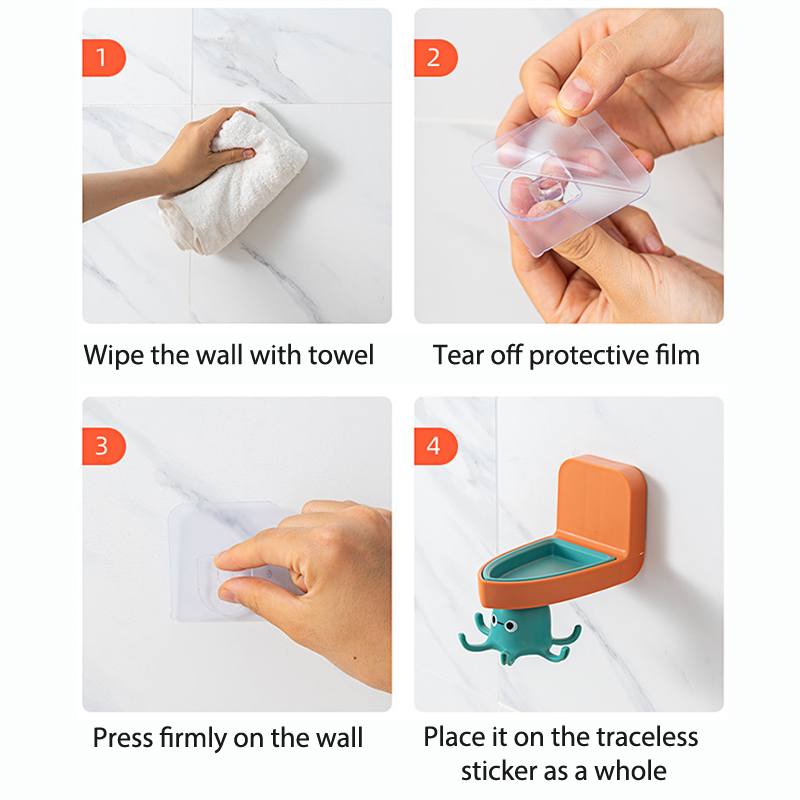 1

Wipe the wall with towel

2

Tear off protective film

3

Press firmly on the wall

4

Place it on the traceless sticker as a whole