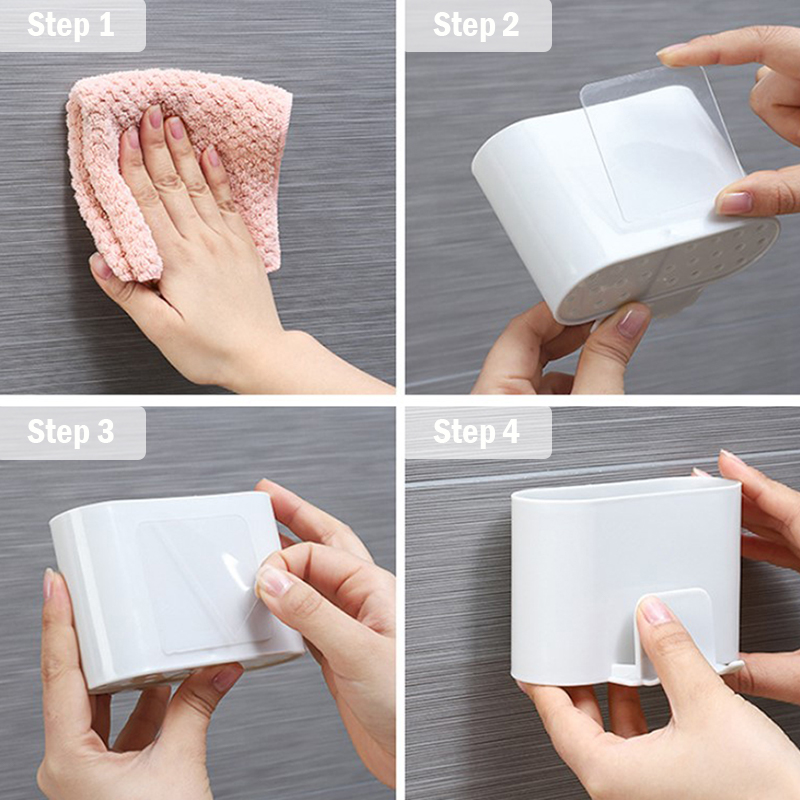 Step 1

Step 2

Step 3

Step 4