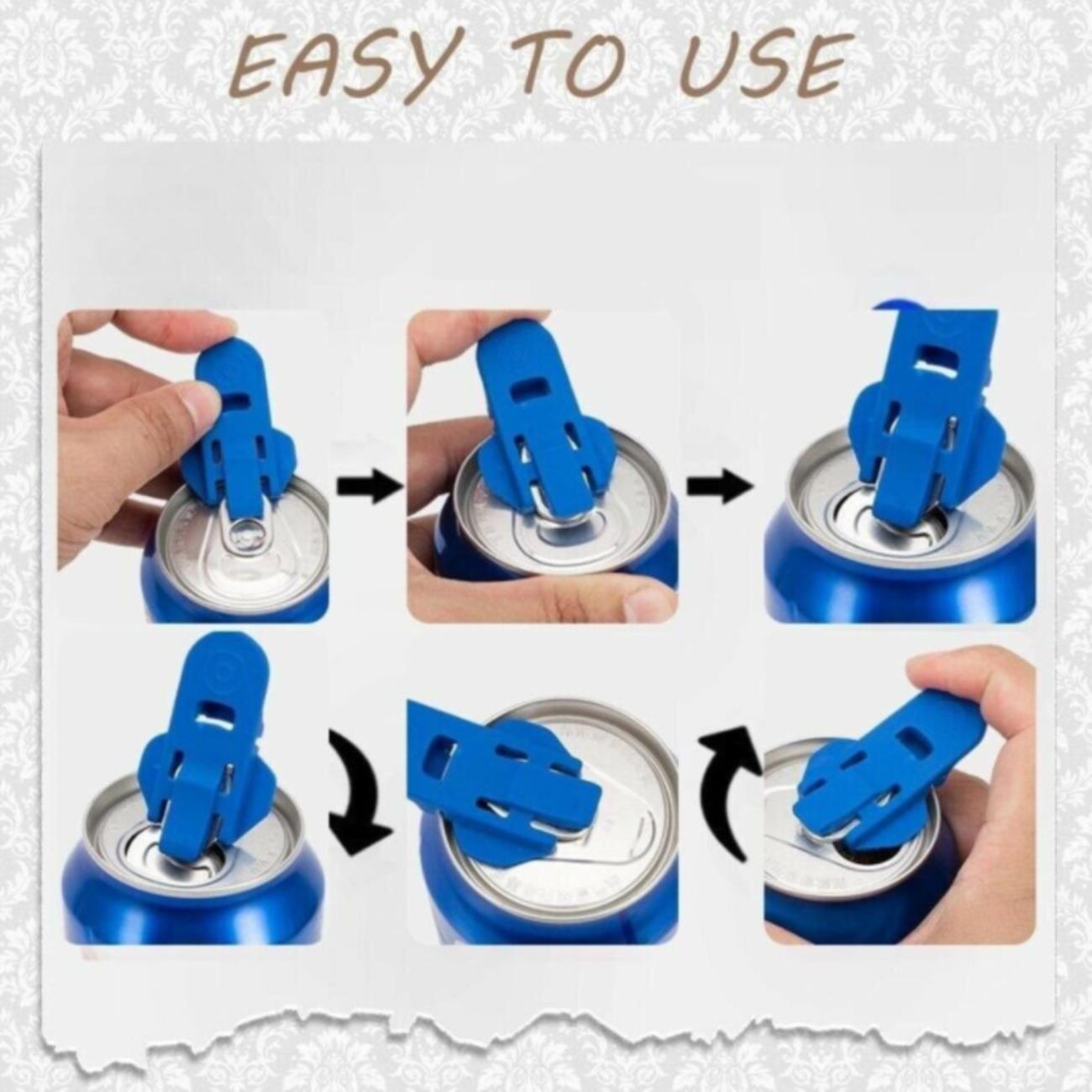 EASY TO USE