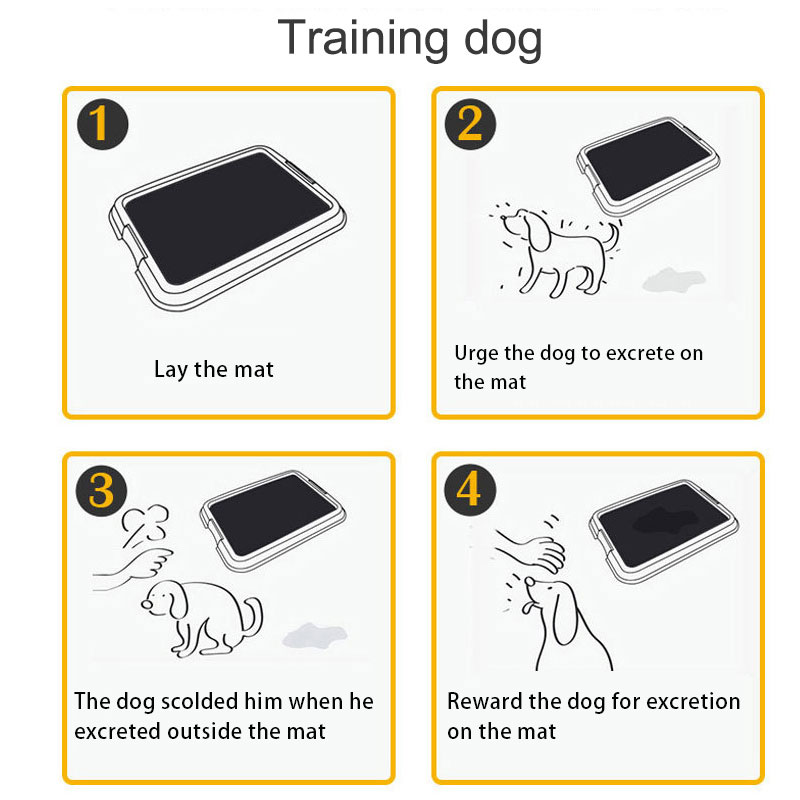 Training dog

1

Lay the mat

2

Urge the dog to excrete on the mat

3

The dog scolded him when he excreted outside the mat

4

Reward the dog for excretion on the mat