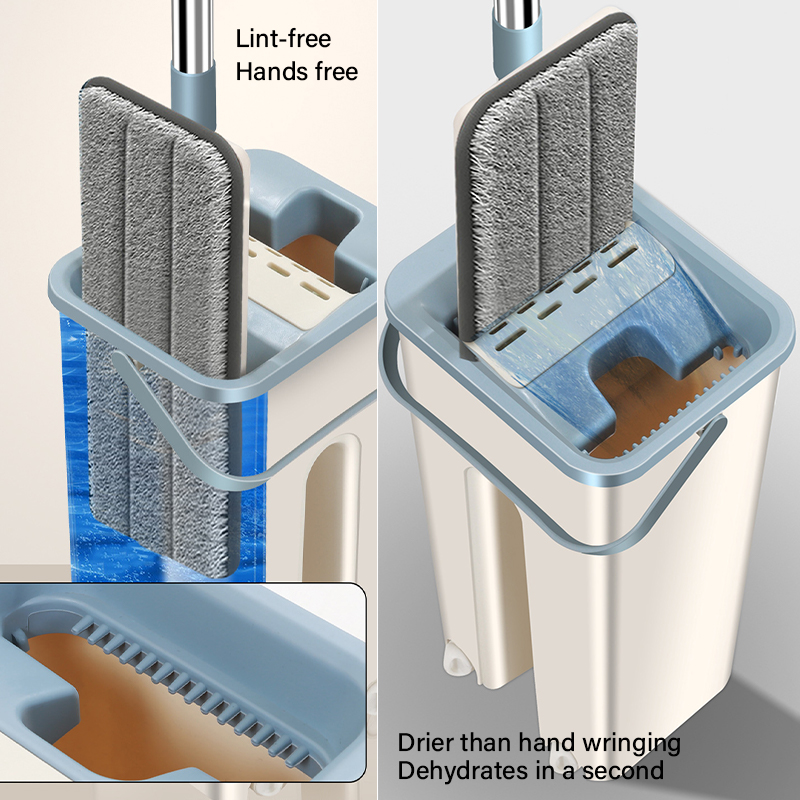 Lint-free
Hands free

Drier than hand wringing
Dehydrates in a second