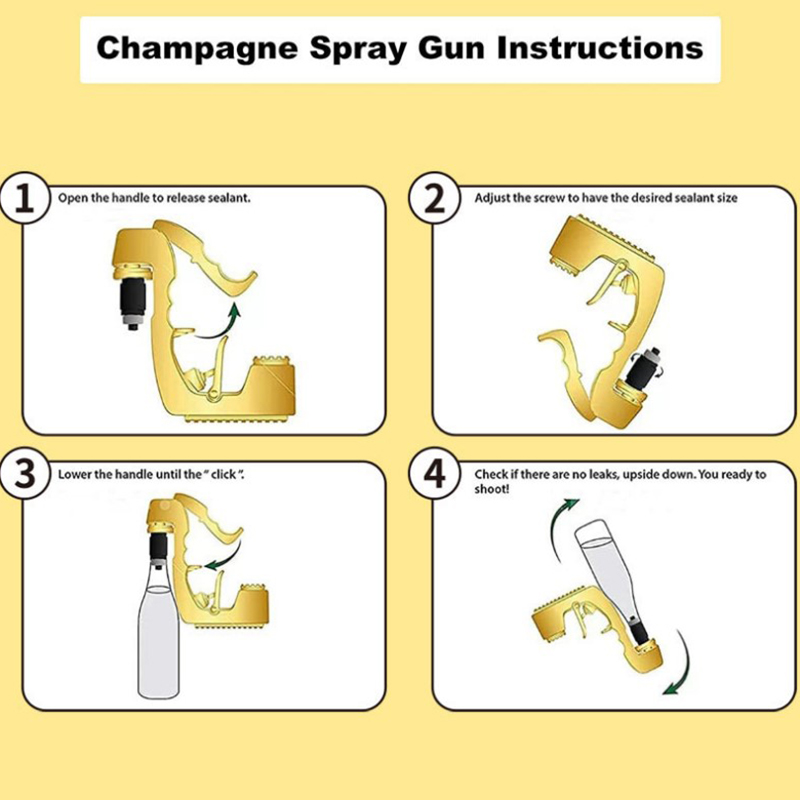 Champagne Spray Gun Instructions

1
Open the handle to release sealant.

2
Adjust the screw to have the desired sealant size

3
Lower the handle until the " click ".

4
Check if there are no leaks, upside down. You ready to shoot!