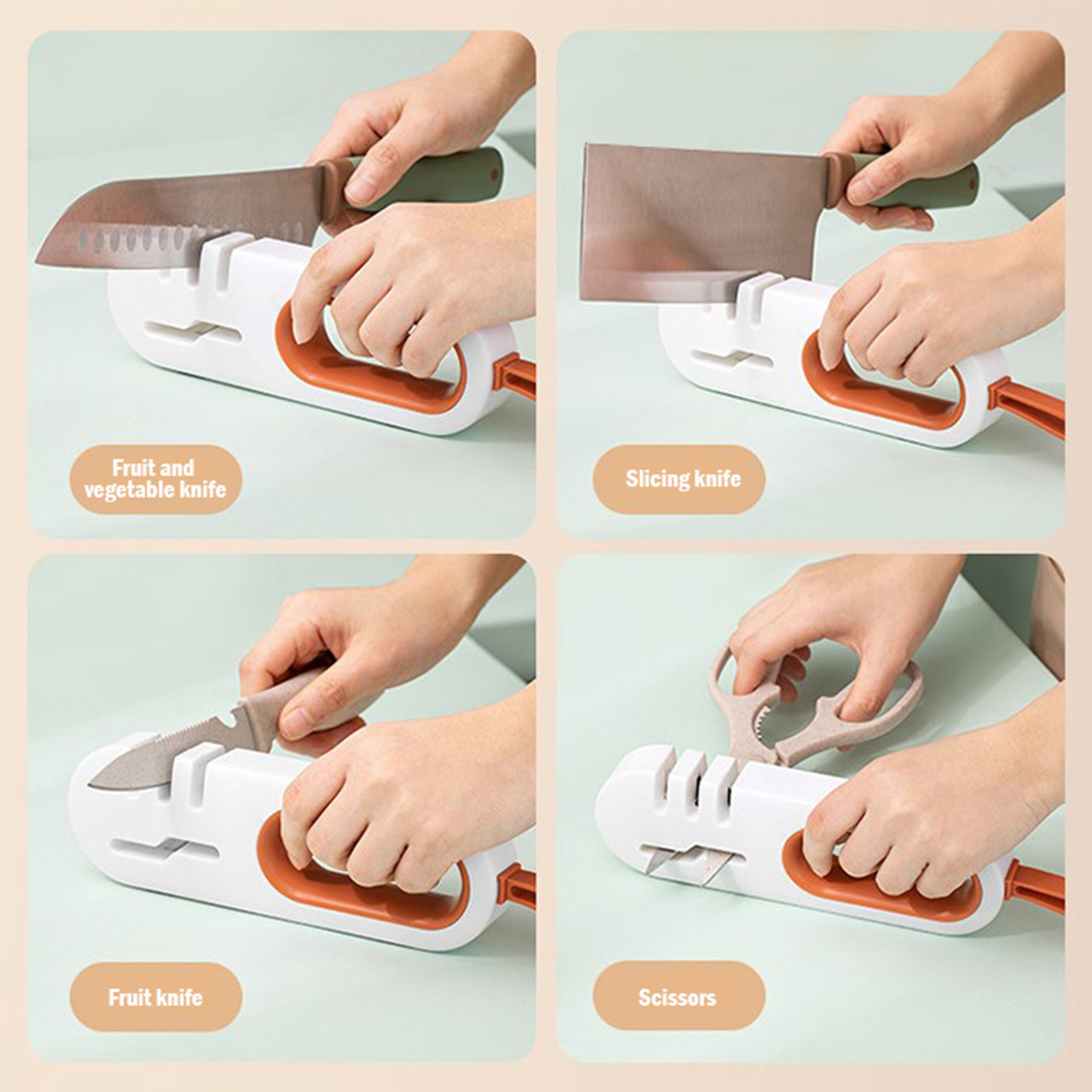 Fruit and vegetable knife

Slicing knife

Fruit knife

Scissors