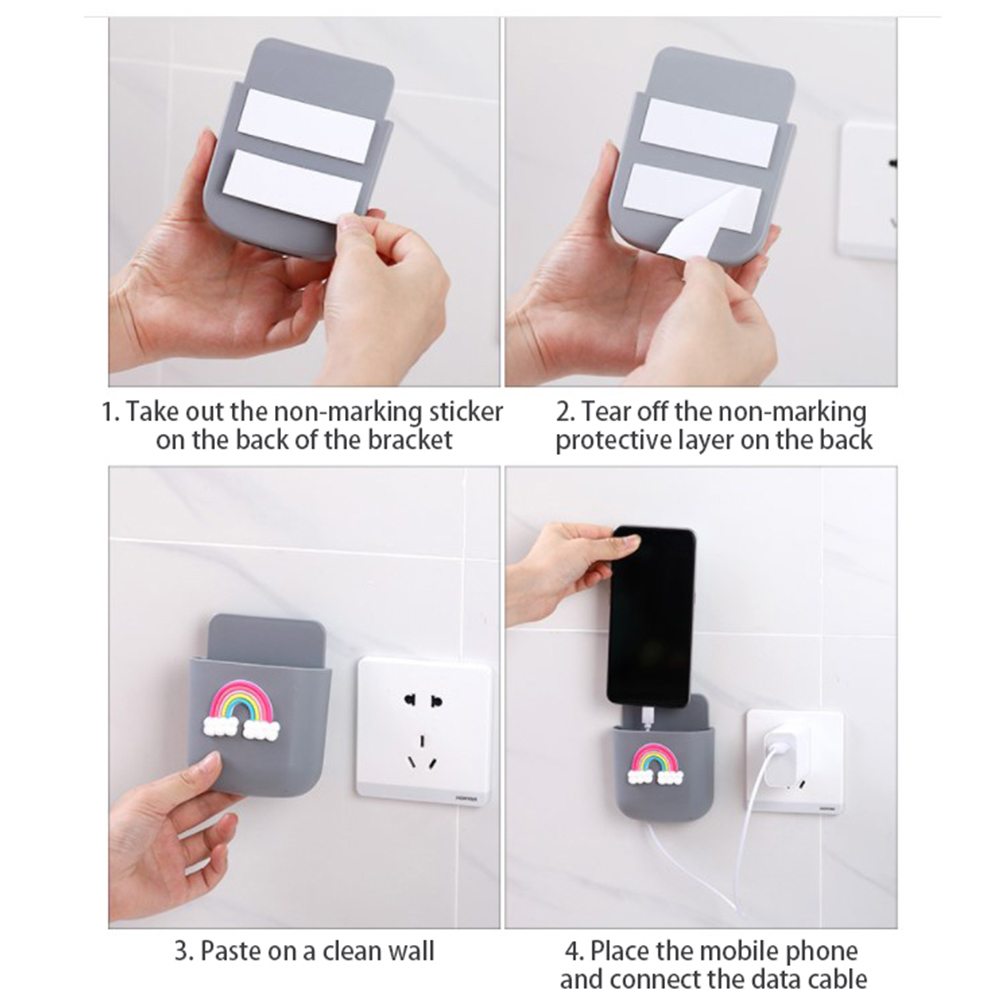 1. Take out the non-marking sticker on the back of the bracket

2. Tear off the non-marking protective layer on the back

3. Paste on a clean wall

4. Place the mobile phone and connect the data cable