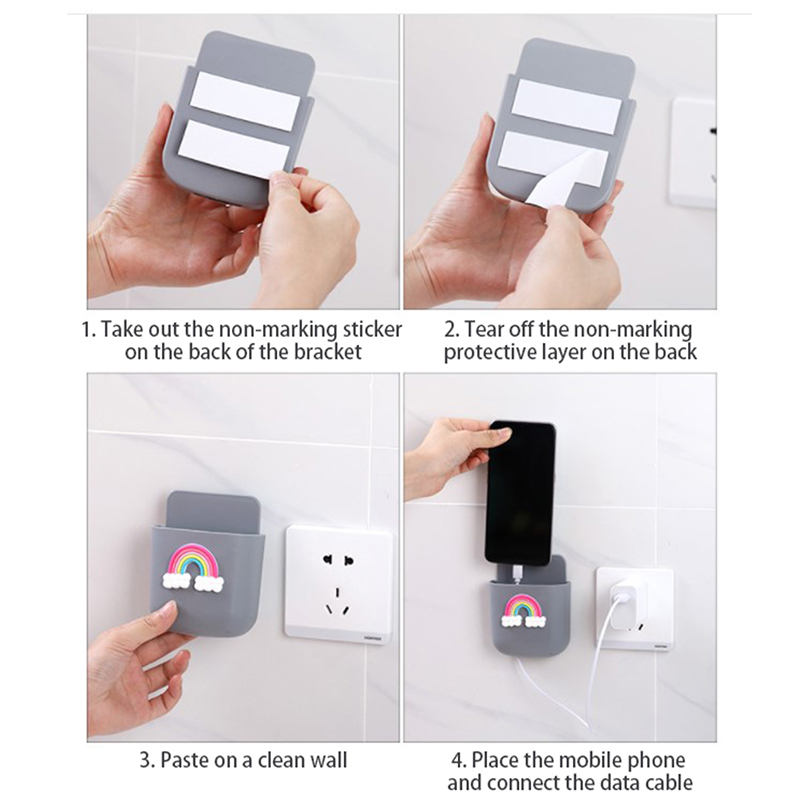 1. Take out the non-marking sticker on the back of the bracket

2. Tear off the non-marking protective layer on the back

3. Paste on a clean wall

4. Place the mobile phone and connect the data cable