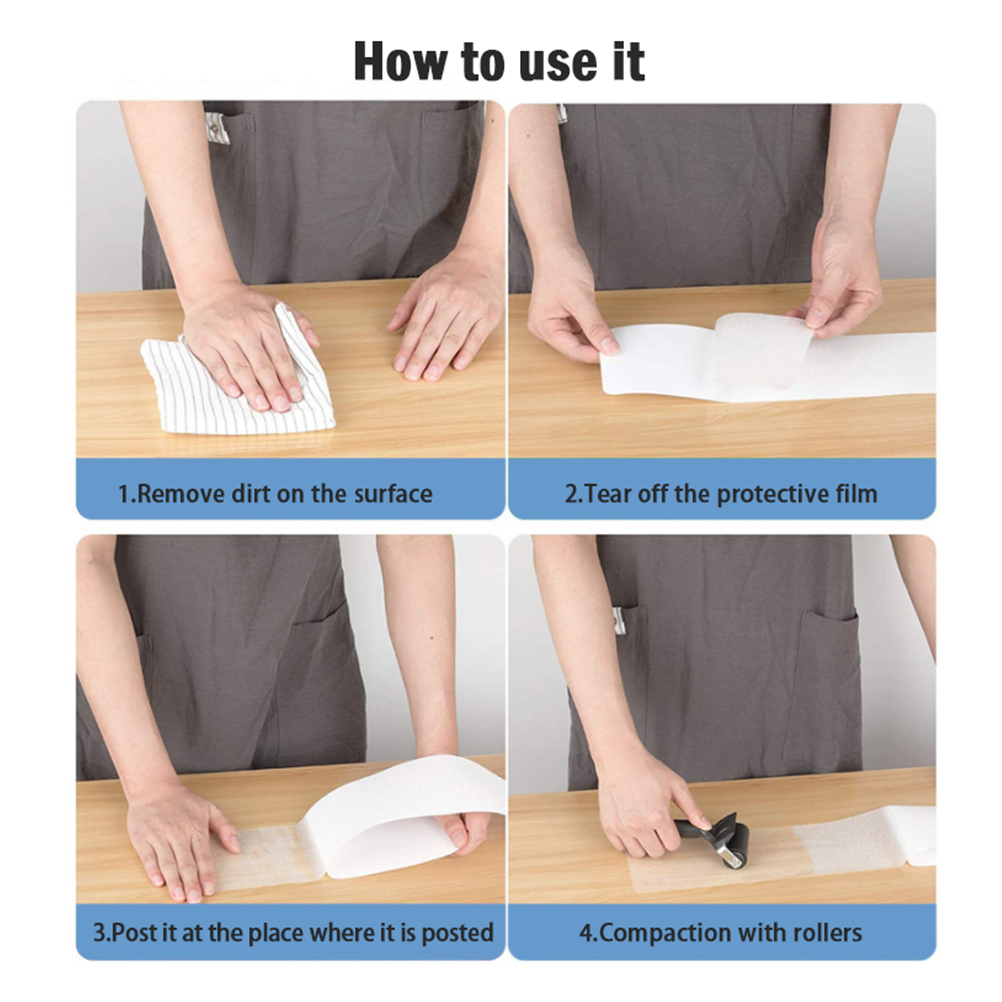 How to use it

1.Remove dirt on the surface

2.Tear off the protective film

3.Post it at the place where it is posted

4.Compaction with rollers