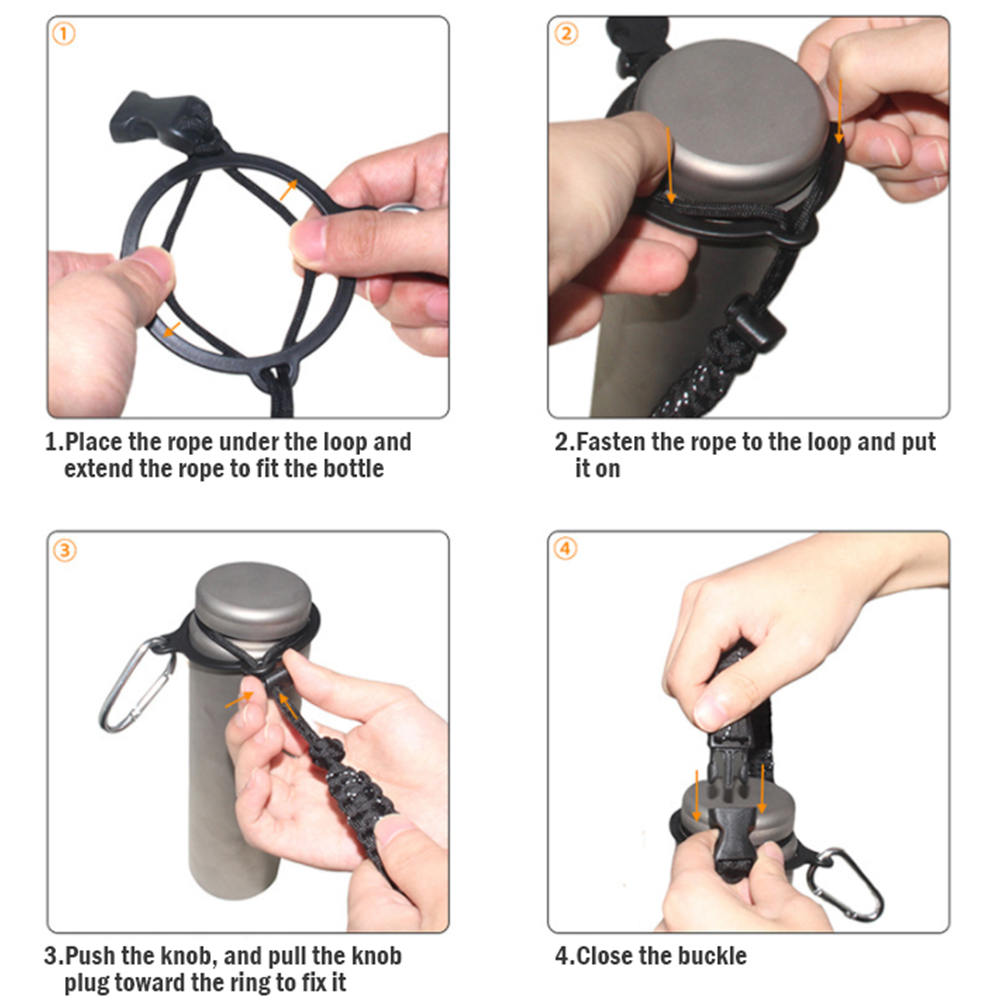 ①

1.Place the rope under the loop and extend the rope to fit the bottle

②

2.Fasten the rope to the loop and put it on

③

3.Push the knob, and pull the knob plug toward the ring to fix it

④

4.Close the buckle