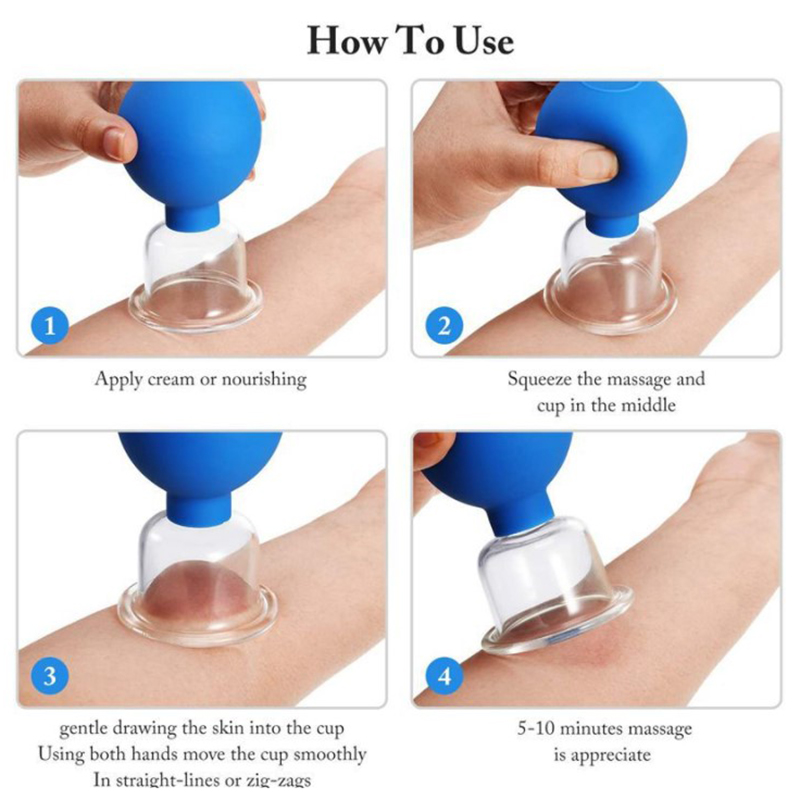 How To Use

1

Apply cream or nourishing

2

Squeeze the massage and cup in the middle

3

gentle drawing the skin into the cup Using both hands move the cup smoothly In straight-lines or zig-zags

4

5-10 minutes massage is appreciate