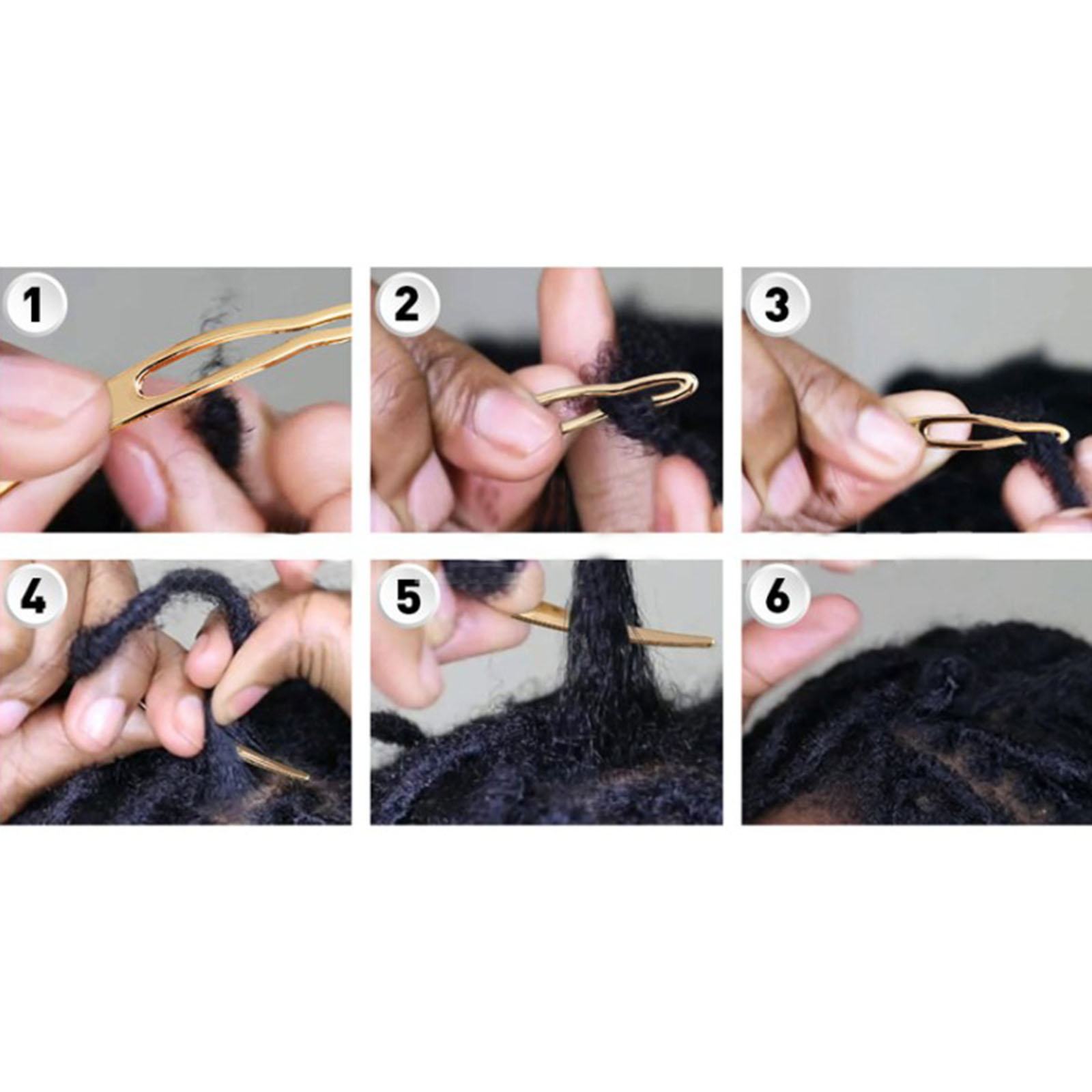 1

2

3

4

5

6