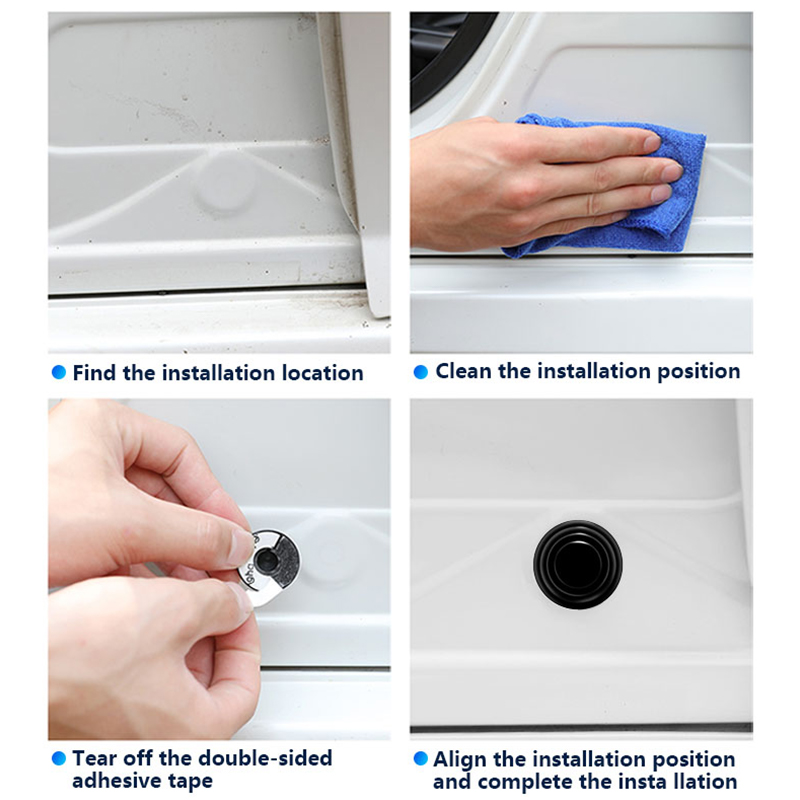 Find the installation location

Clean the installation position

Tear off the double-sided adhesive tape

Align the installation position and complete the insta llation