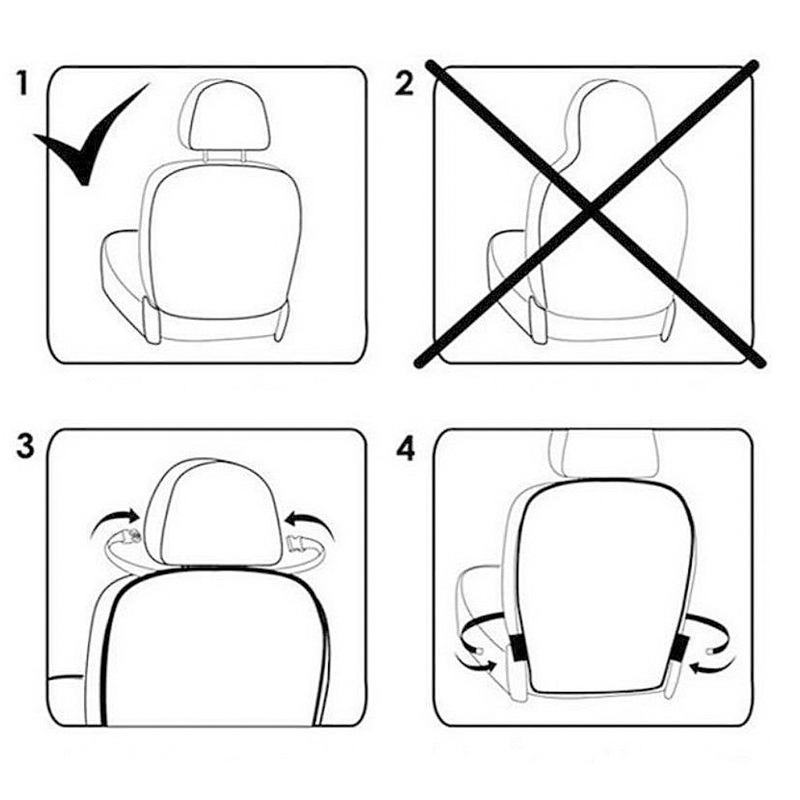 1

2

3

4