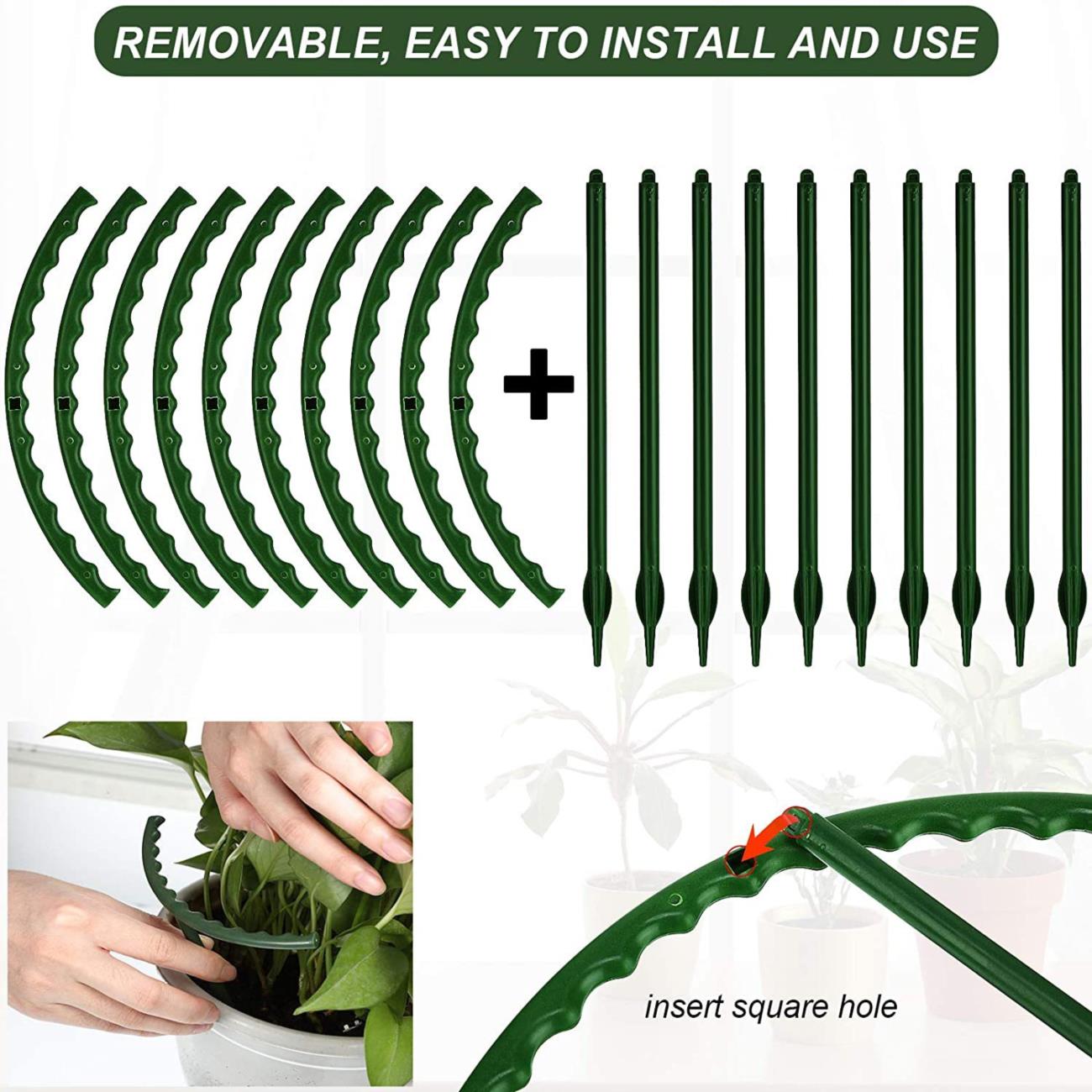 REMOVABLE, EASY TO INSTALL AND USE

+

insert square hole