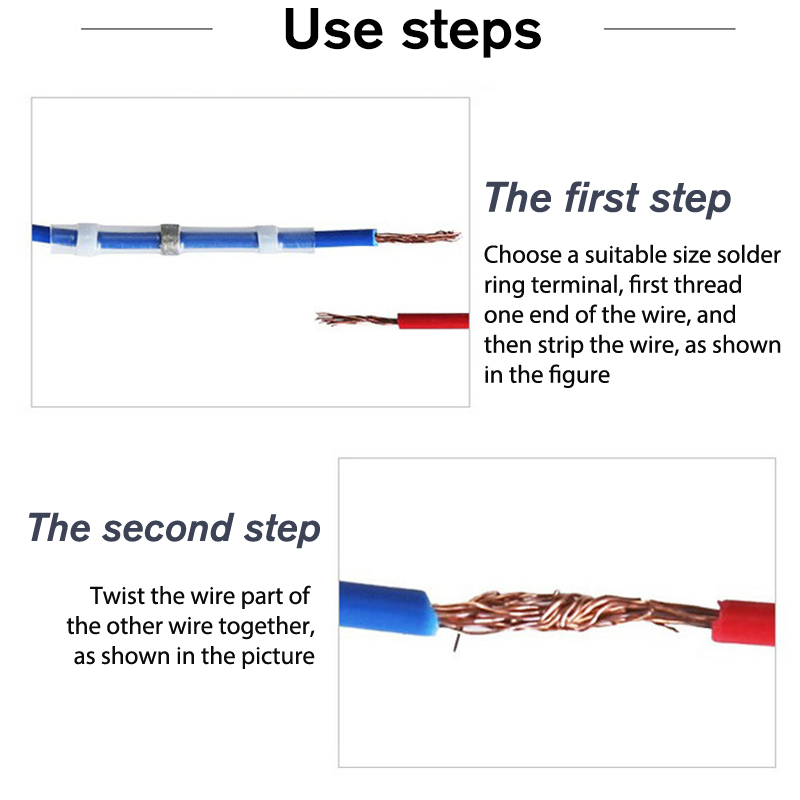 Use steps

The first step

Choose a suitable size solder ring terminal, first thread one end of the wire, and then strip the wire, as shown in the figure

The second step

Twist the wire part of the other wire together, as shown in the picture