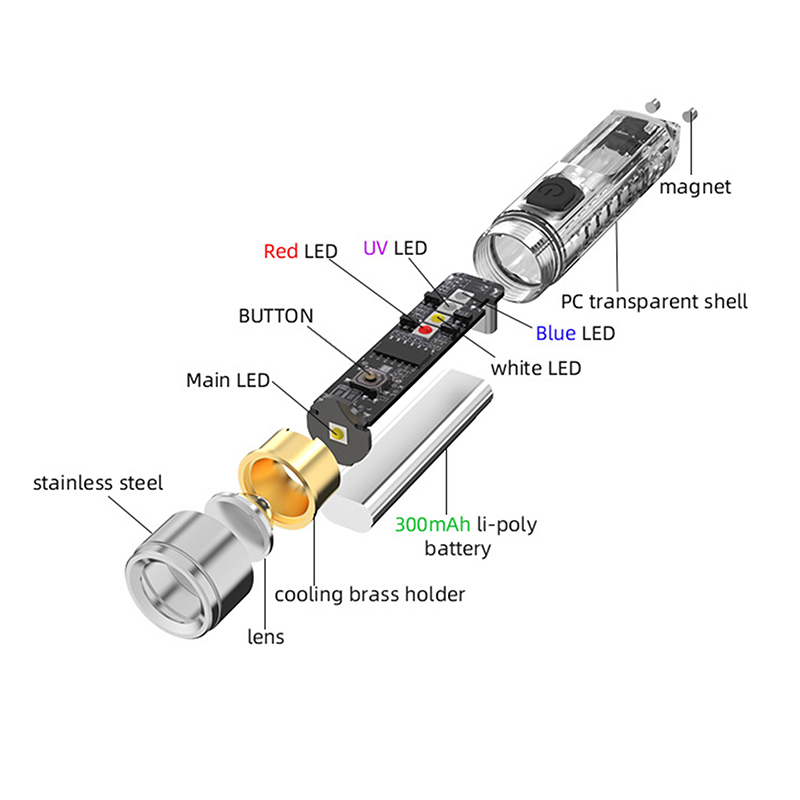 magnet

Red LED
UV LED

PC transparent shell

BUTTON

Blue LED

white LED

Main LED

stainless steel

300mAh li-poly battery

cooling brass holder

lens