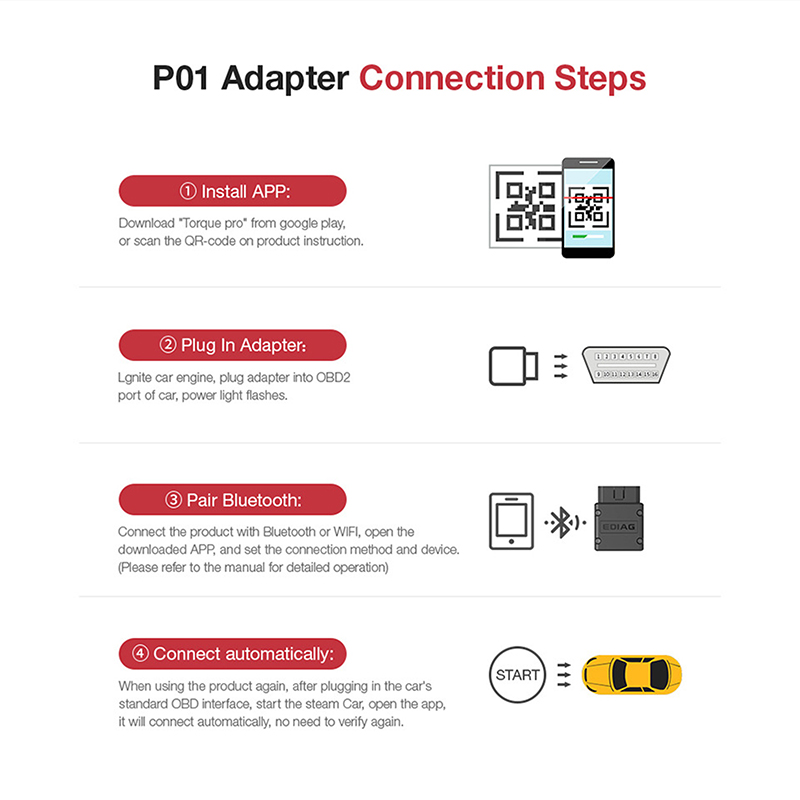 P01 Adapter Connection Steps

① Install APP:

Download "Torque pro" from google play, or scan the QR-code on product instruction.

② Plug In Adapter:

Lgnite car engine, plug adapter into OBD2 port of car, power light flashes.

1 2 3 4 5 6 7 8
9 10 11 12 13 14 15 16

③ Pair Bluetooth:

Connect the product with Bluetooth or WIFI, open the downloaded APP, and set the connection method and device. (Please refer to the manual for detailed operation)

EDIAG

④ Connect automatically:

When using the product again, after plugging in the car's standard OBD interface, start the steam Car, open the app, it will connect automatically, no need to verify again.

START