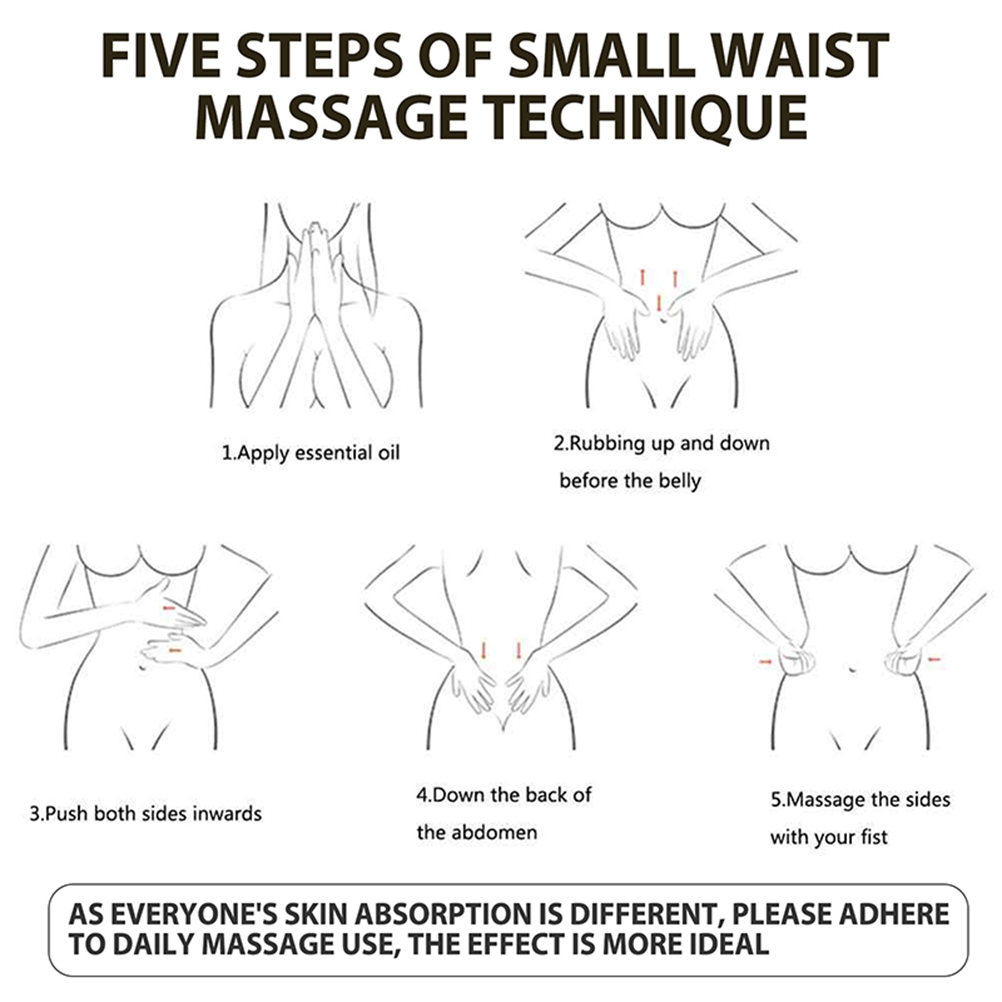 FIVE STEPS OF SMALL WAIST MASSAGE TECHNIQUE

1.Apply essential oil

2.Rubbing up and down before the belly

3.Push both sides inwards

4.Down the back of the abdomen

5.Massage the sides with your fist

AS EVERYONE'S SKIN ABSORPTION IS DIFFERENT, PLEASE ADHERE TO DAILY MASSAGE USE, THE EFFECT IS MORE IDEAL