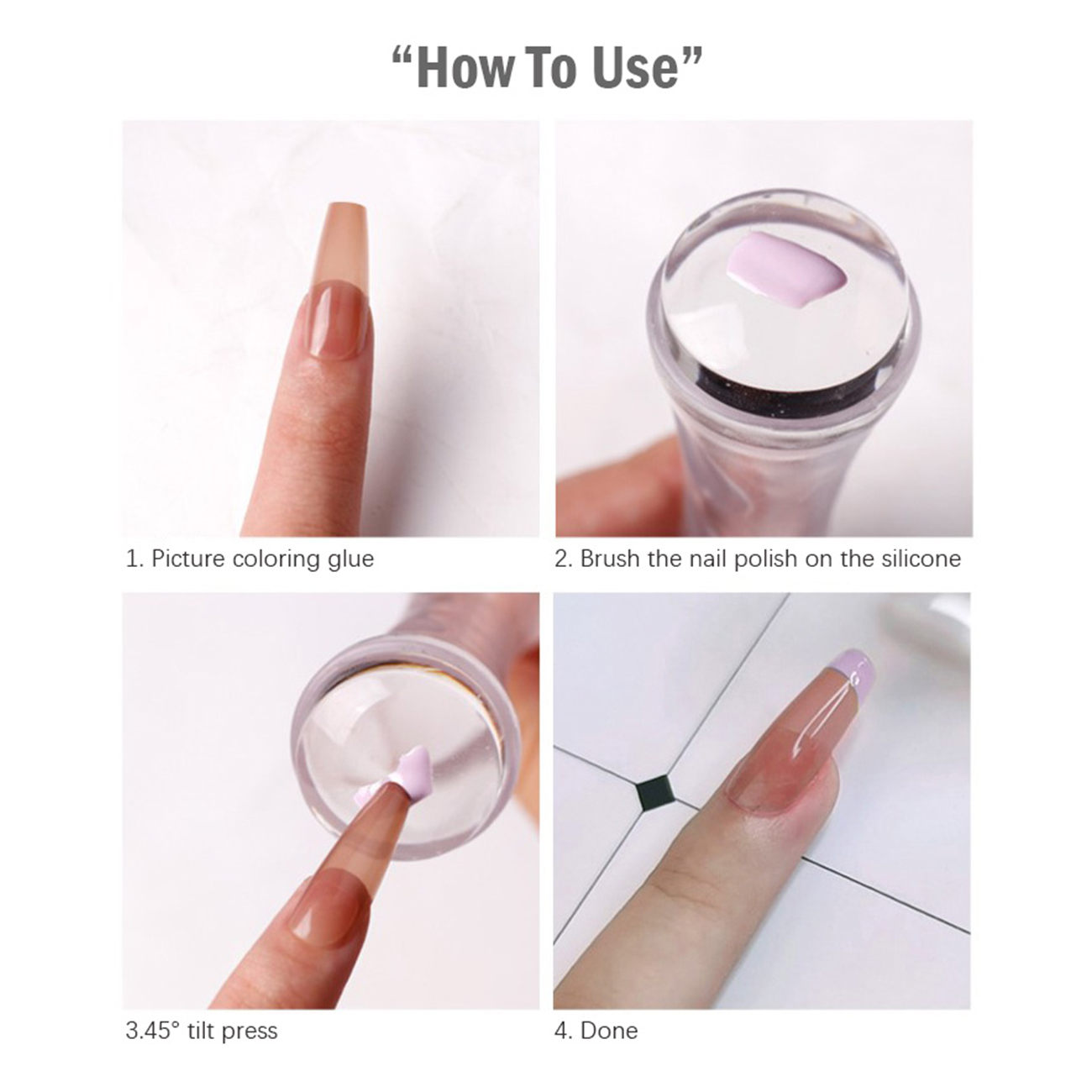 “How To Use”

1. Picture coloring glue

2. Brush the nail polish on the silicone

3.45° tilt press

4. Done