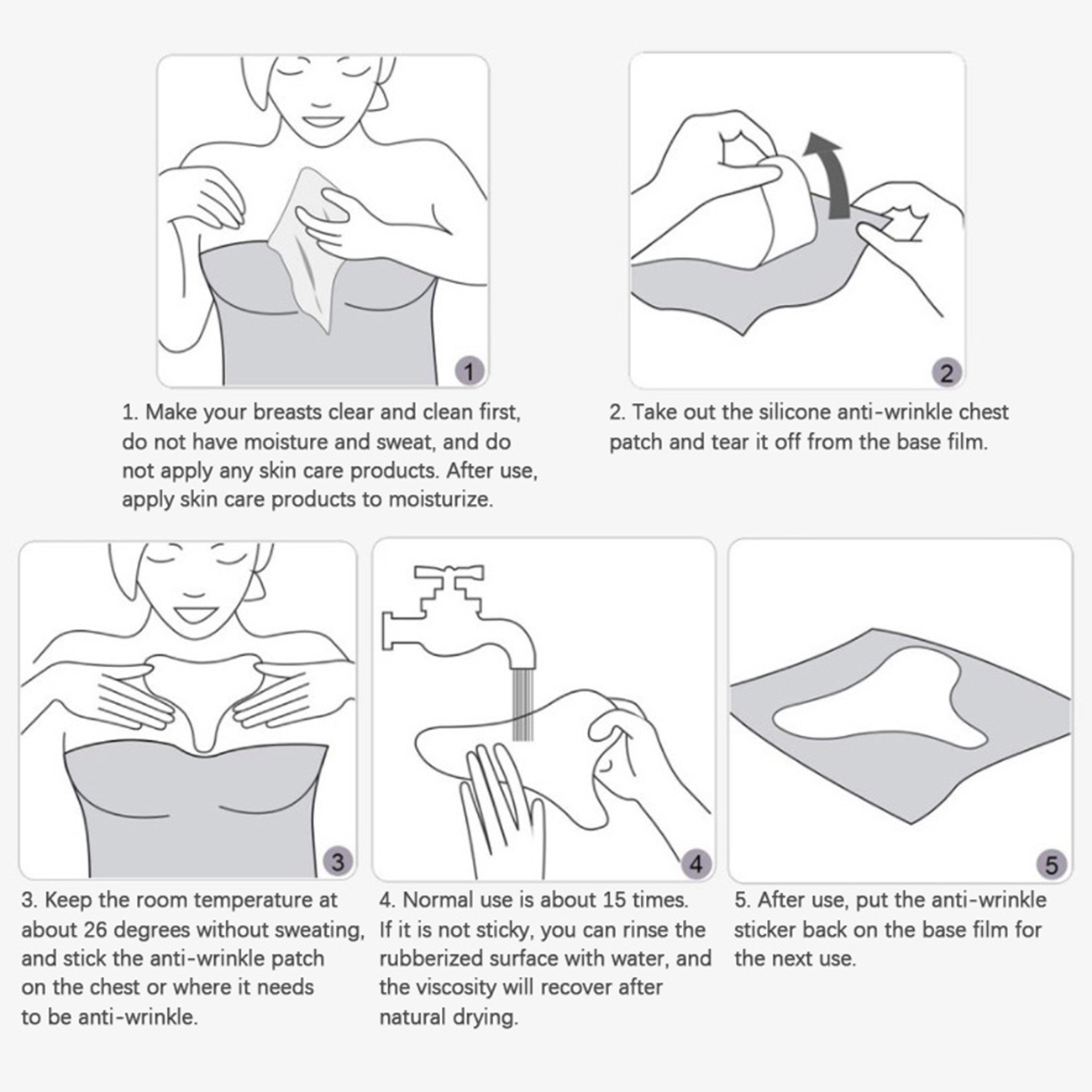 1

1. Make your breasts clear and clean first, do not have moisture and sweat, and do not apply any skin care products. After use, apply skin care products to moisturize.

2

2. Take out the silicone anti-wrinkle chest patch and tear it off from the base film.

3

3. Keep the room temperature at about 26 degrees without sweating, and stick the anti-wrinkle patch on the chest or where it needs to be anti-wrinkle.

4

4. Normal use is about 15 times. If it is not sticky, you can rinse the rubberized surface with water, and the viscosity will recover after natural drying.

5

5. After use, put the anti-wrinkle sticker back on the base film for the next use.