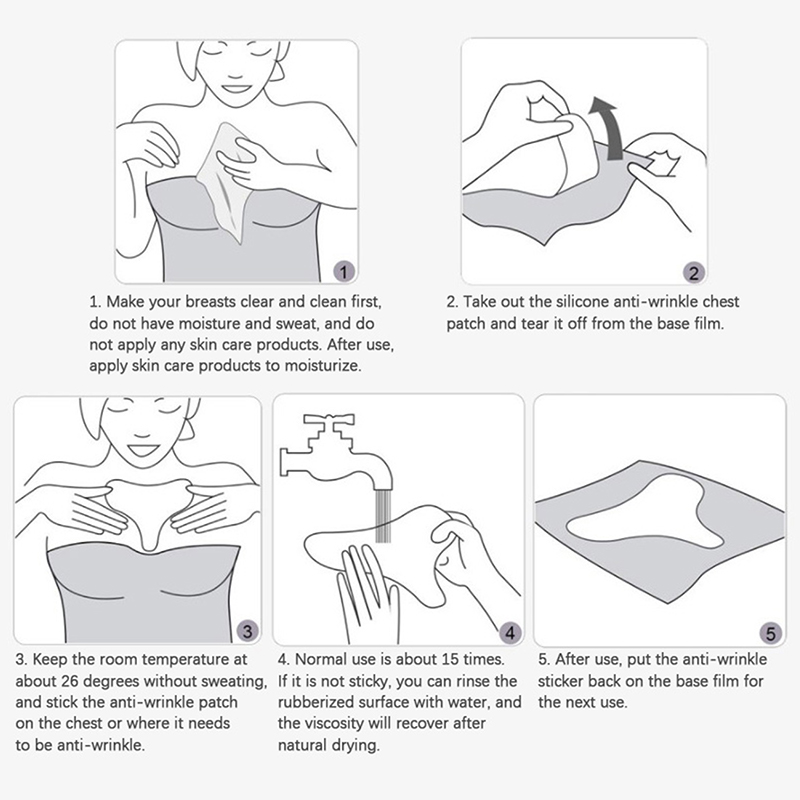 1

1. Make your breasts clear and clean first, do not have moisture and sweat, and do not apply any skin care products. After use, apply skin care products to moisturize.

2

2. Take out the silicone anti-wrinkle chest patch and tear it off from the base film.

3

3. Keep the room temperature at about 26 degrees without sweating, and stick the anti-wrinkle patch on the chest or where it needs to be anti-wrinkle.

4

4. Normal use is about 15 times. If it is not sticky, you can rinse the rubberized surface with water, and the viscosity will recover after natural drying.

5

5. After use, put the anti-wrinkle sticker back on the base film for the next use.