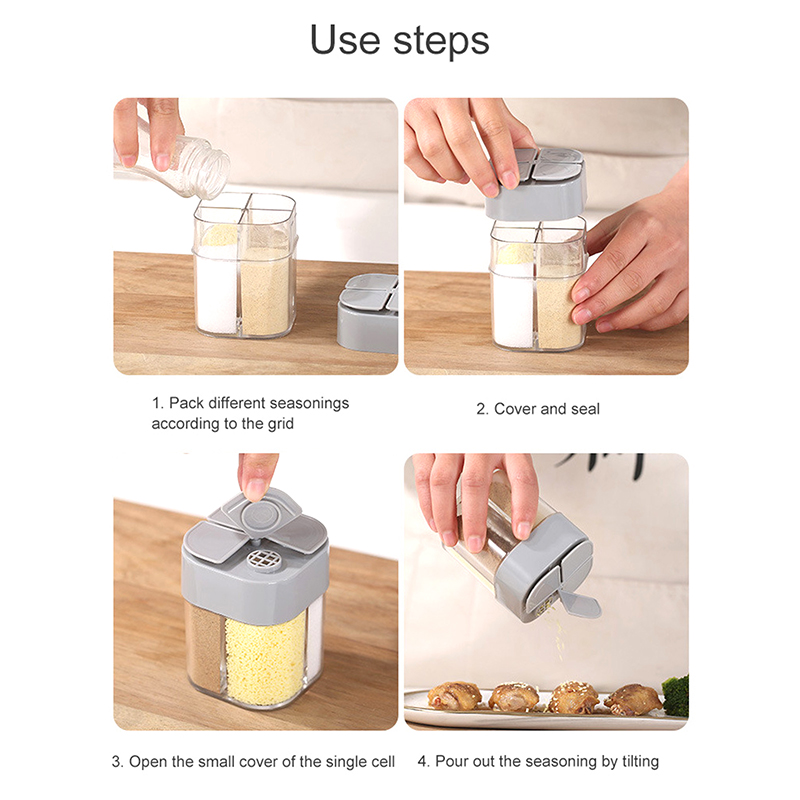 Use steps

1. Pack different seasonings according to the grid

2. Cover and seal

3. Open the small cover of the single cell

4. Pour out the seasoning by tilting