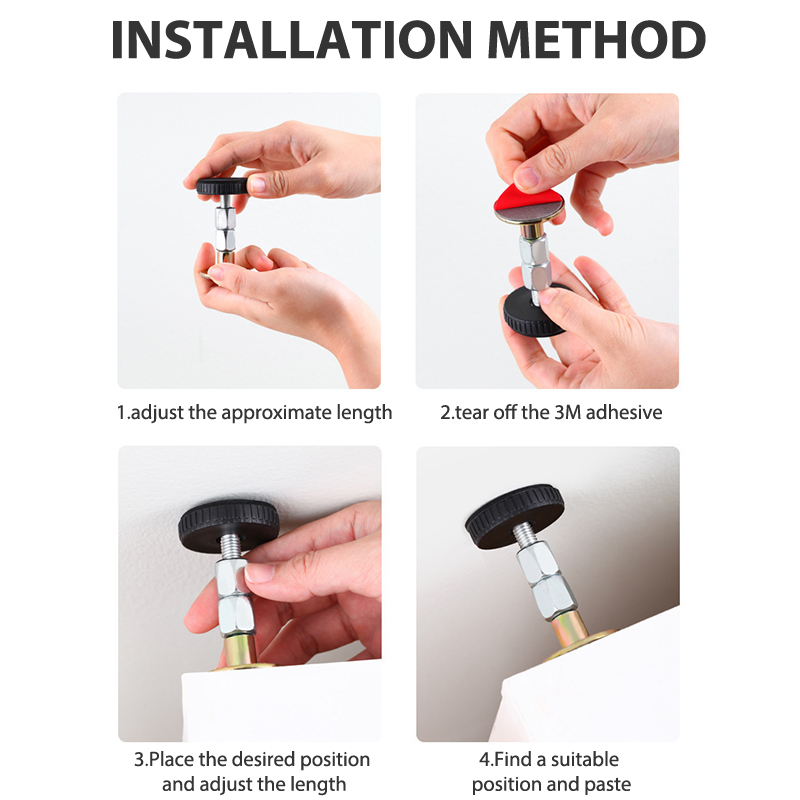 INSTALLATION METHOD

1.adjust the approximate length

2.tear off the 3M adhesive

3.Place the desired position and adjust the length

4.Find a suitable position and paste