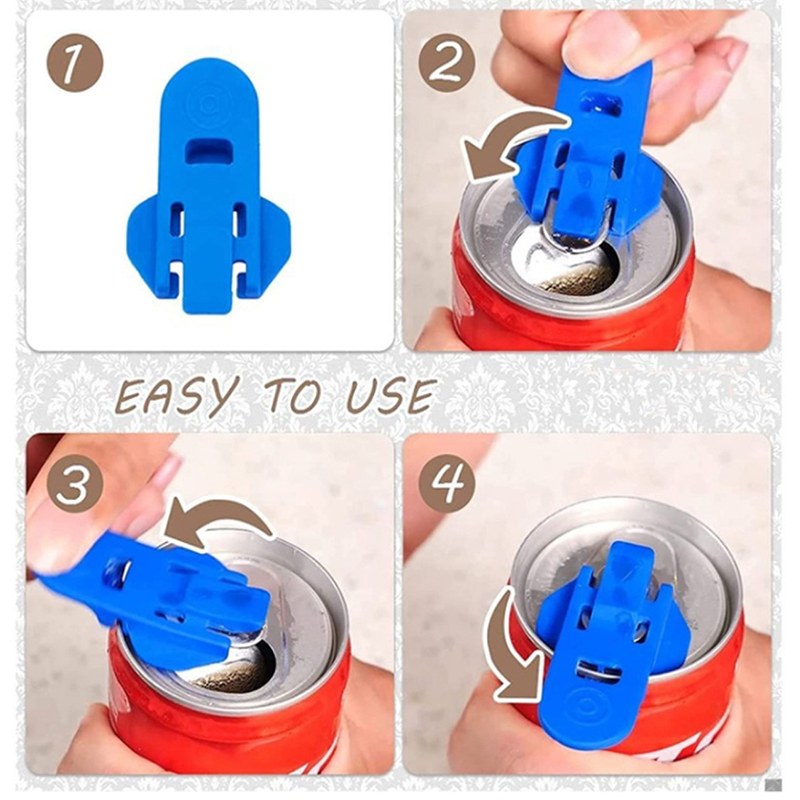 1

2

EASY TO USE

3

4