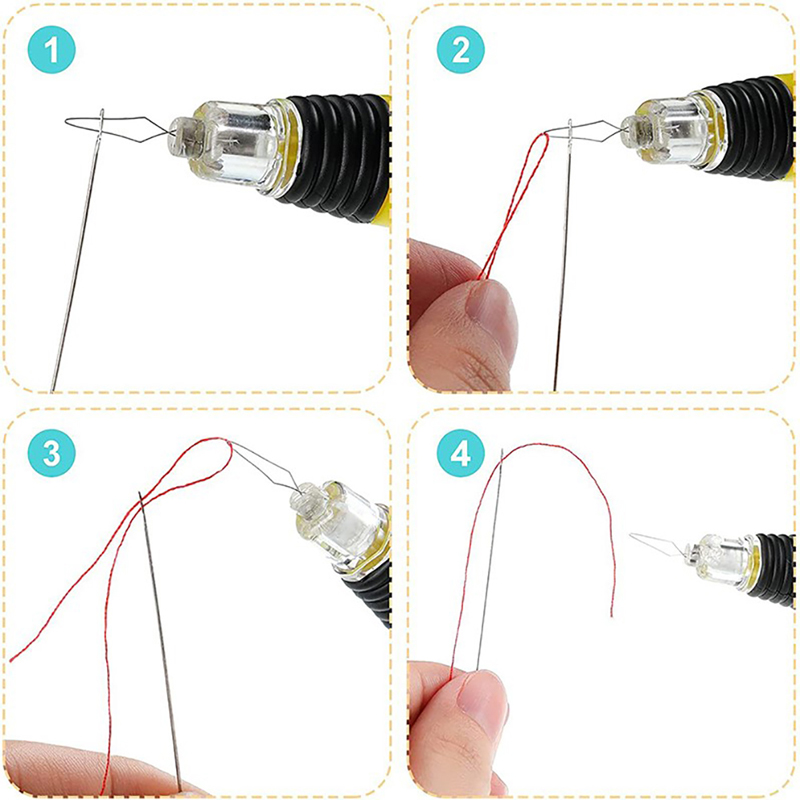 1

2

3

4