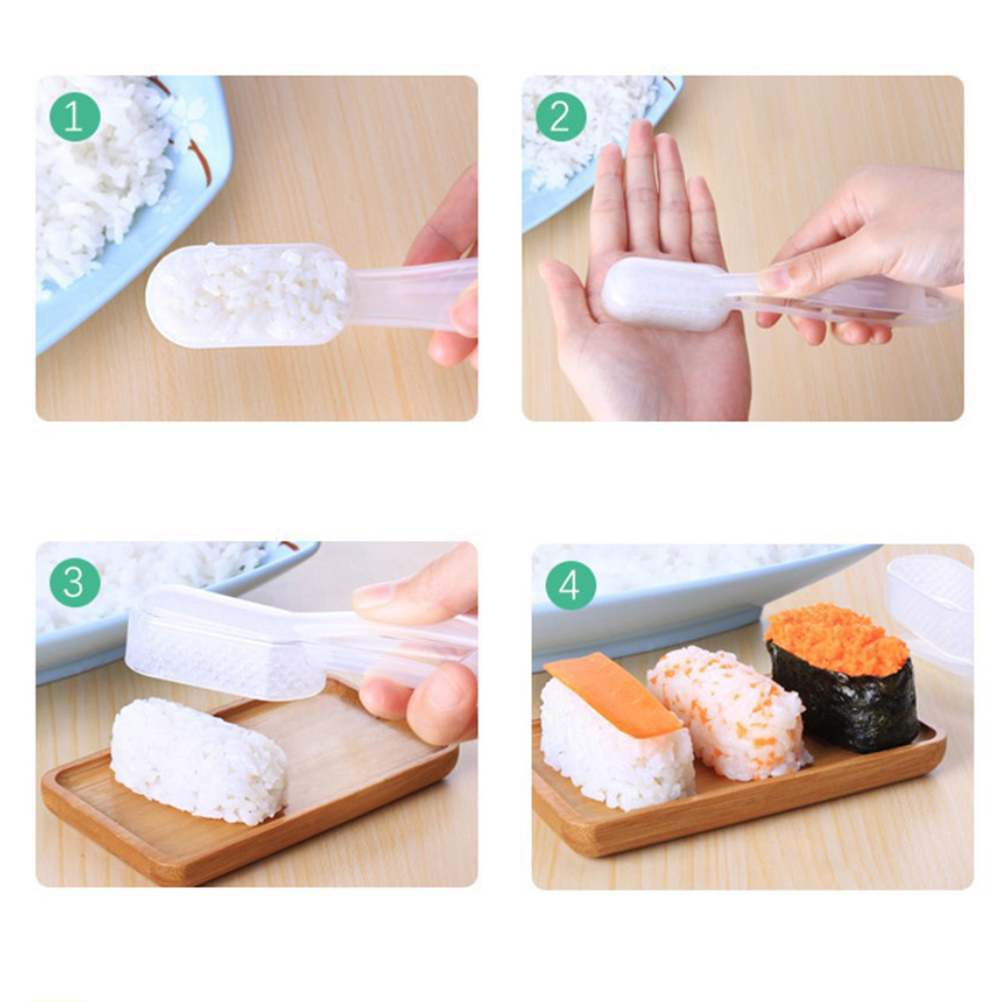 1

2

3

4