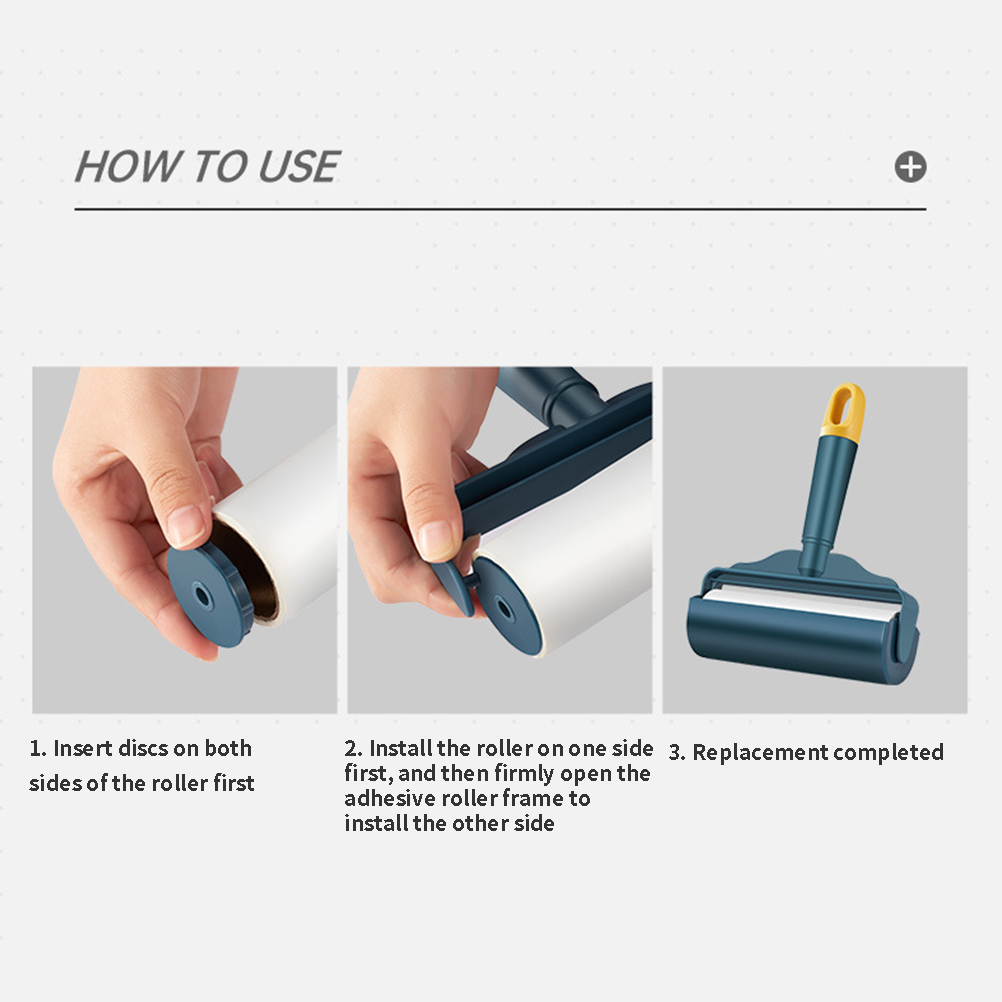 HOW TO USE

1. Insert discs on both sides of the roller first

2. Install the roller on one side first, and then firmly open the adhesive roller frame to install the other side

3. Replacement completed