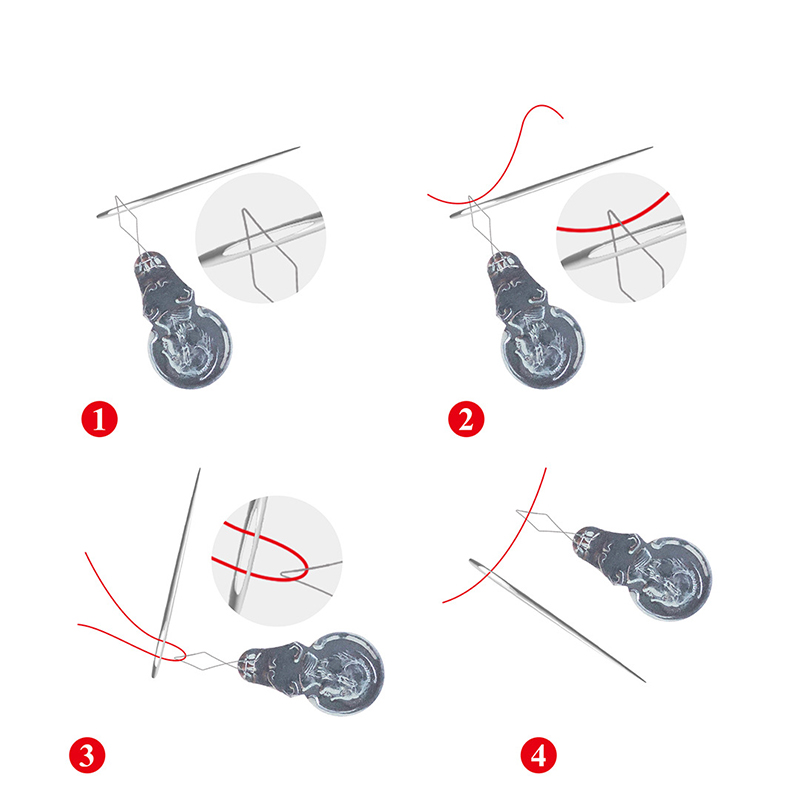 1

2

3

4