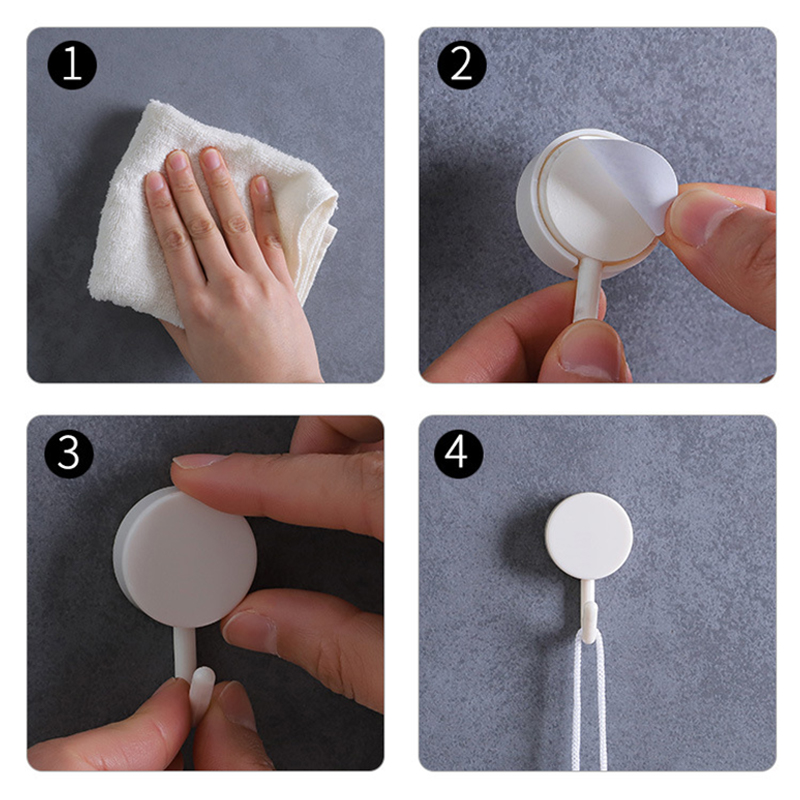 1

2

3

4