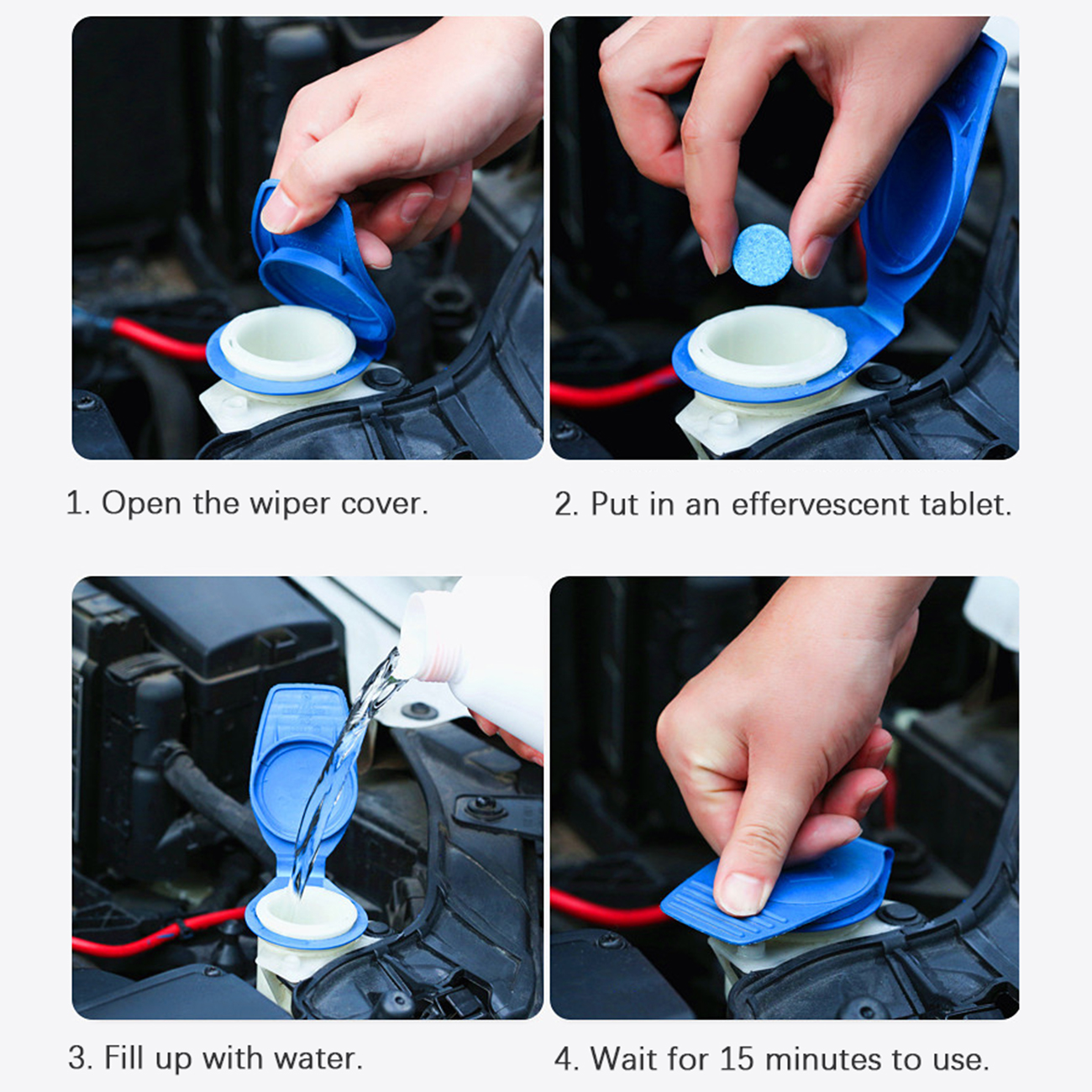 1. Open the wiper cover.

2. Put in an effervescent tablet.

3. Fill up with water.

4. Wait for 15 minutes to use.