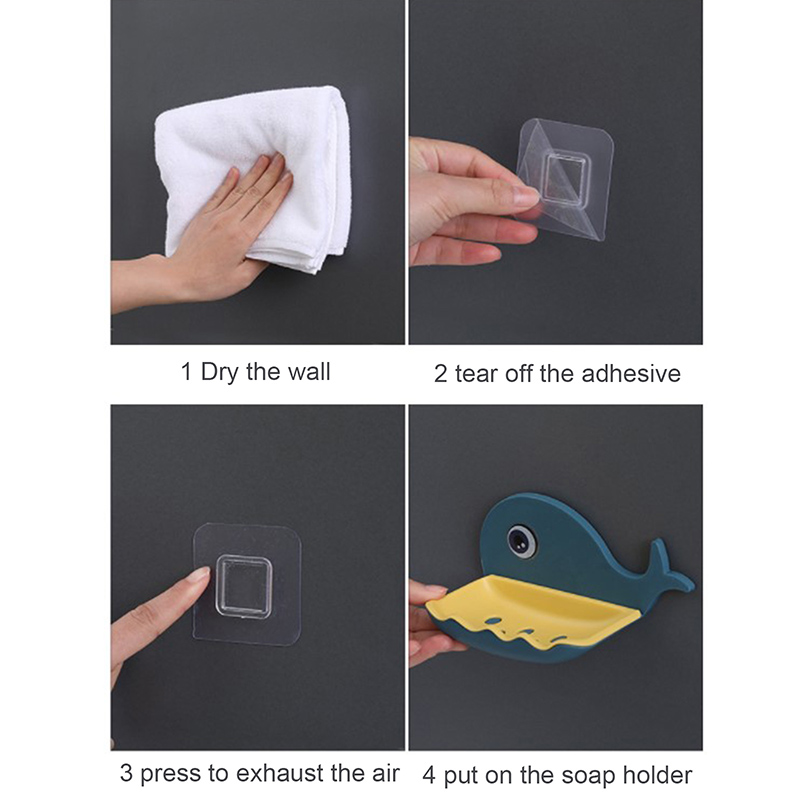 1 Dry the wall

2 tear off the adhesive

3 press to exhaust the air

4 put on the soap holder