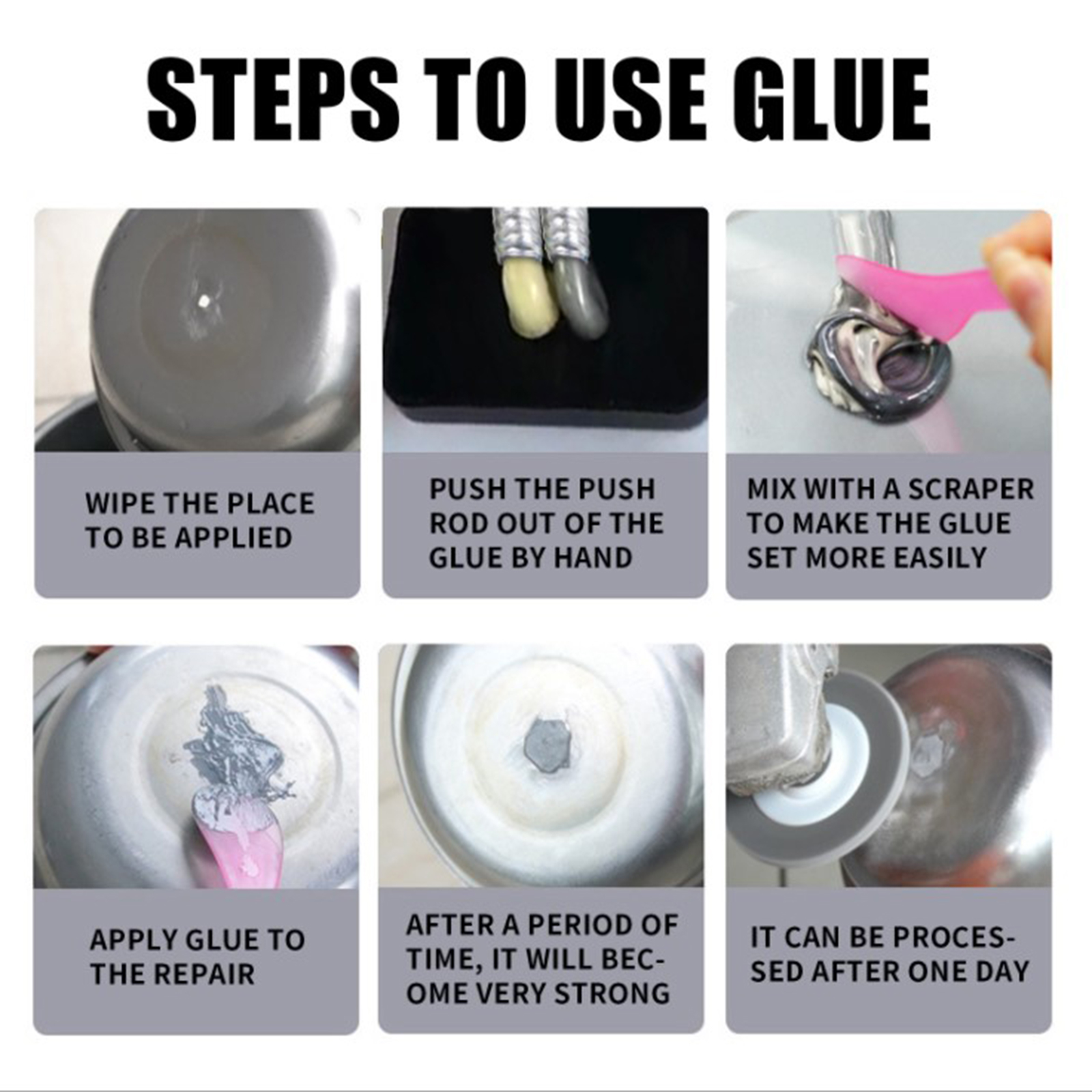 STEPS TO USE GLUE

WIPE THE PLACE TO BE APPLIED

PUSH THE PUSH ROD OUT OF THE GLUE BY HAND

MIX WITH A SCRAPER TO MAKE THE GLUE SET MORE EASILY

APPLY GLUE TO THE REPAIR

AFTER A PERIOD OF TIME, IT WILL BECOME VERY STRONG

IT CAN BE PROCESSED AFTER ONE DAY