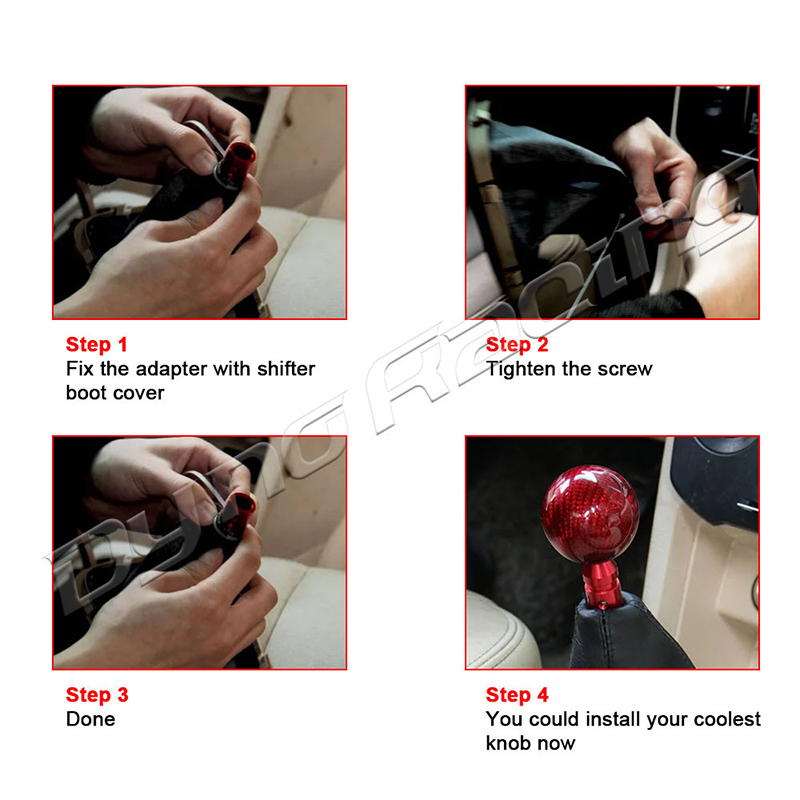 Step 1
Fix the adapter with shifter boot cover

Step 2
Tighten the screw

Step 3
Done

Step 4
You could install your coolest knob now

DYNO Racing