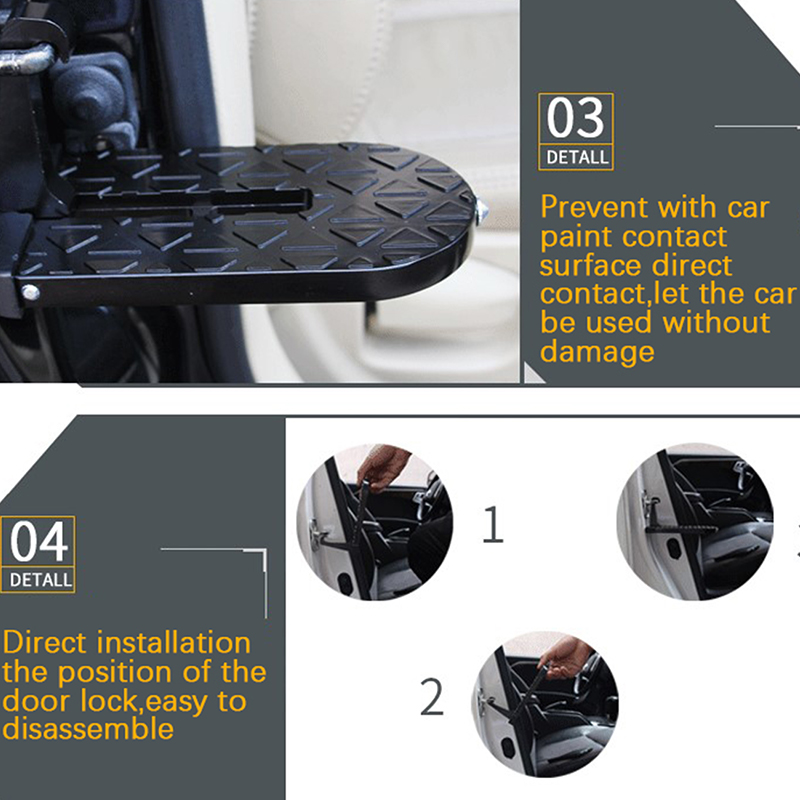 03
DETALL

Prevent with car paint contact surface direct contact,let the car be used without damage

04
DETALL

Direct installation the position of the door lock,easy to disassemble

1

2