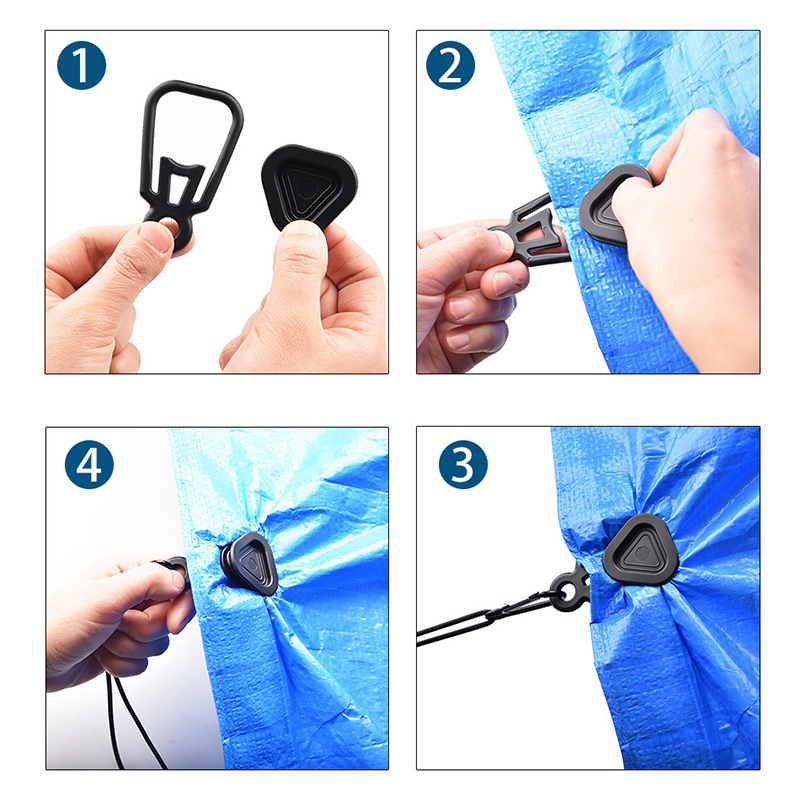 1

2

4

3