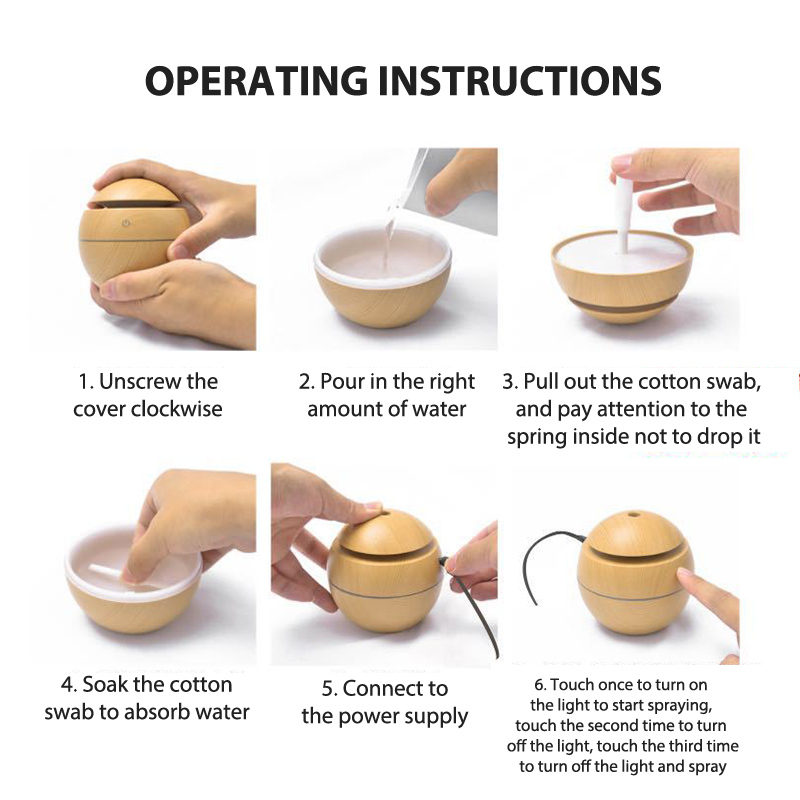 OPERATING INSTRUCTIONS

1. Unscrew the cover clockwise

2. Pour in the right amount of water

3. Pull out the cotton swab, and pay attention to the spring inside not to drop it

4. Soak the cotton swab to absorb water

5. Connect to the power supply

6. Touch once to turn on the light to start spraying, touch the second time to turn off the light, touch the third time to turn off the light and spray