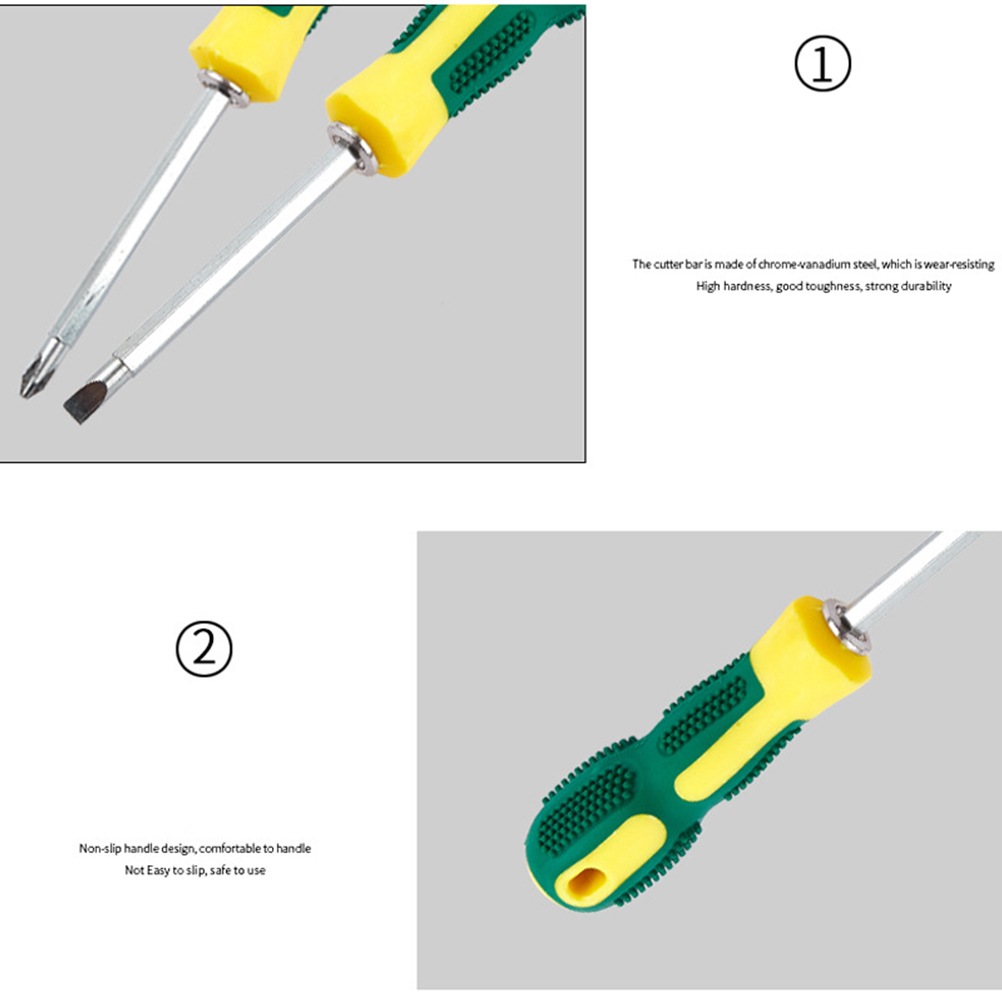 ①

The cutter bar is made of chrome-vanadium steel, which is wear-resisting
High hardness, good toughness, strong durability

②

Non-slip handle design, comfortable to handle
Not Easy to slip, safe to use