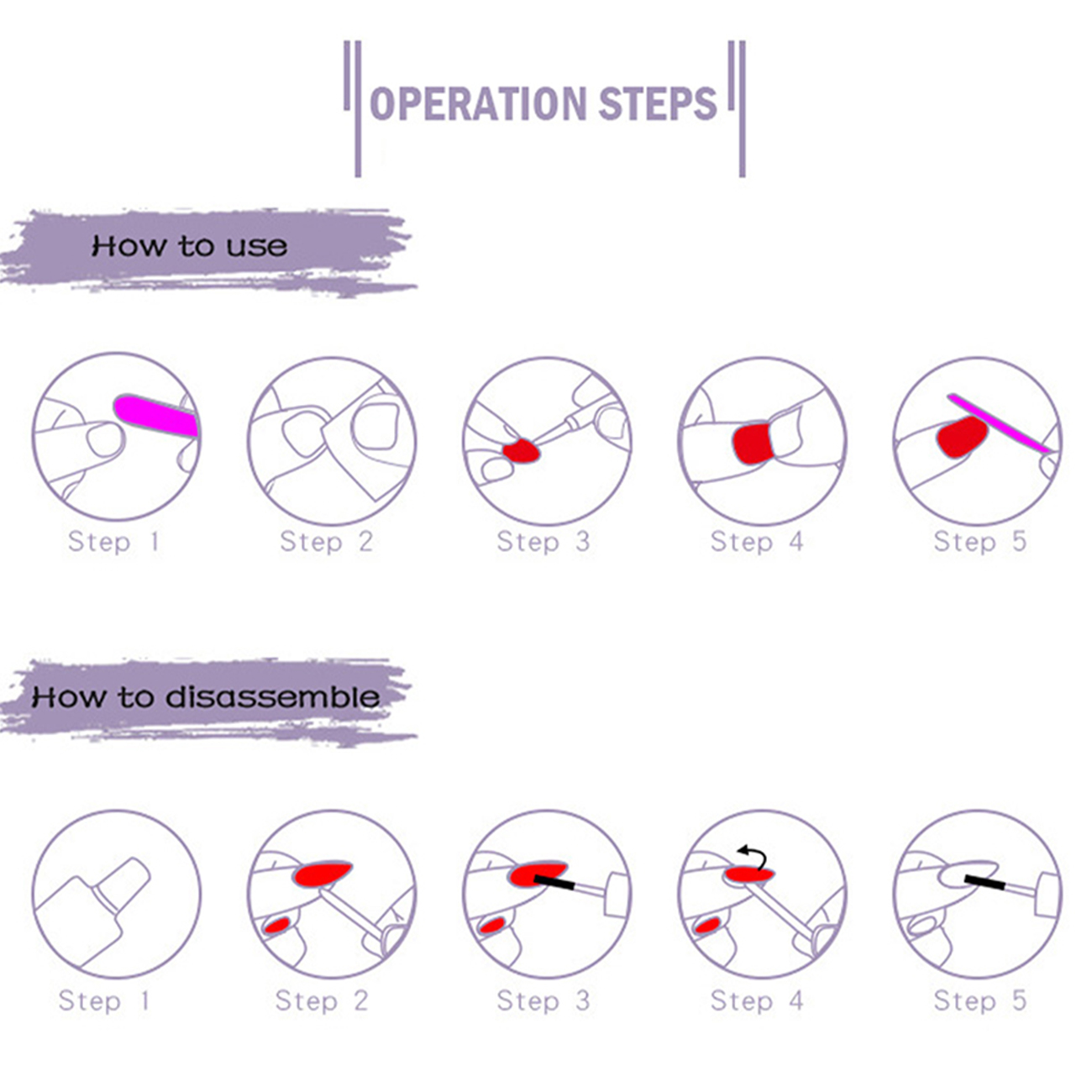 OPERATION STEPS

How to use

Step 1
Step 2
Step 3
Step 4
Step 5

How to disassemble

Step 1
Step 2
Step 3
Step 4
Step 5