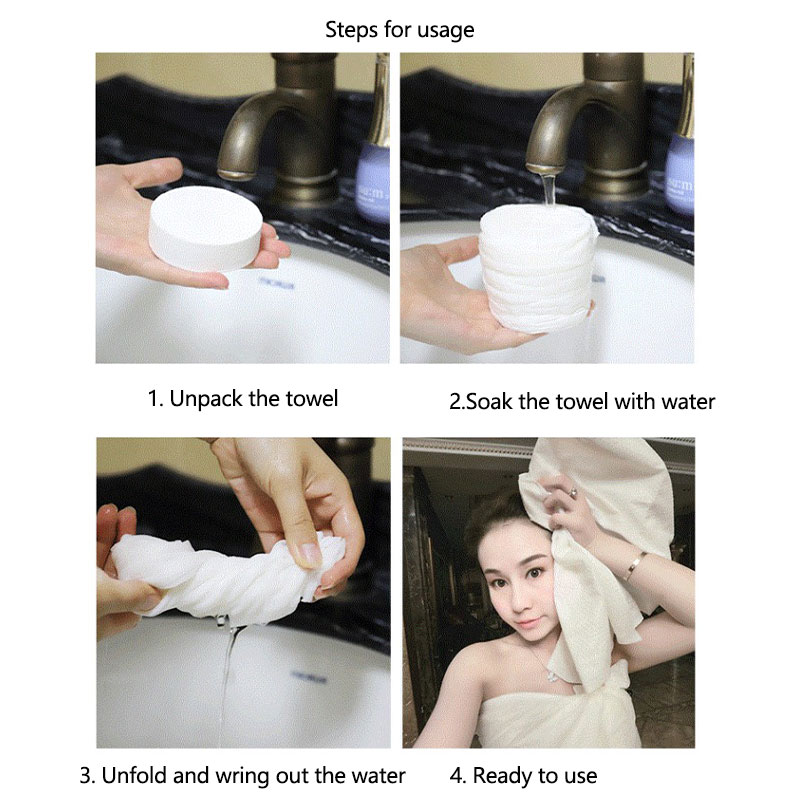 Steps for usage

su:m

su:m

1. Unpack the towel

2.Soak the towel with water

3. Unfold and wring out the water

4. Ready to use