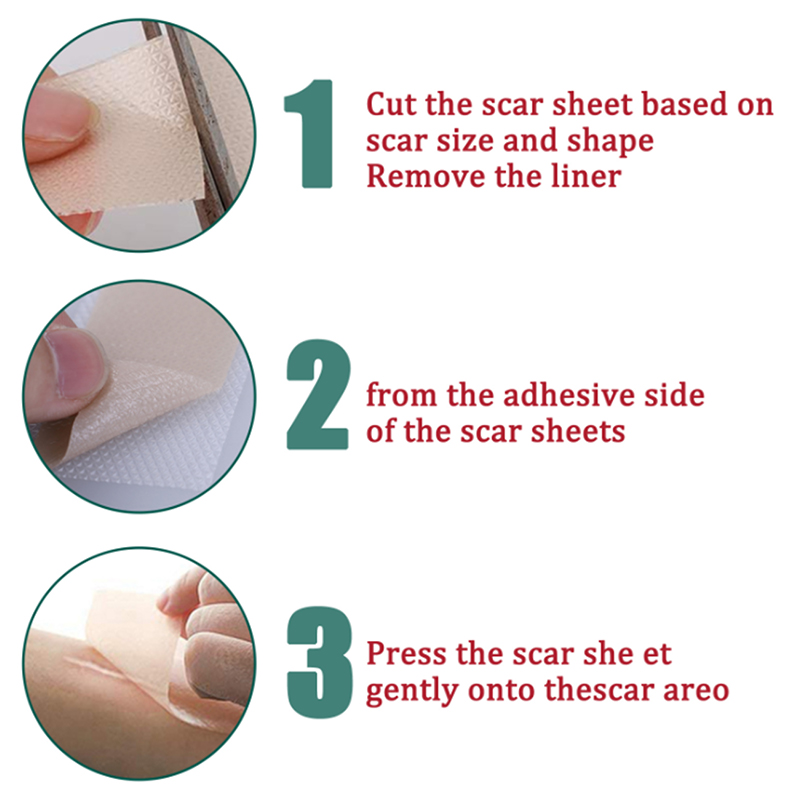 1

Cut the scar sheet based on scar size and shape
Remove the liner

2

from the adhesive side of the scar sheets

3

Press the scar she et gently onto thescar areo