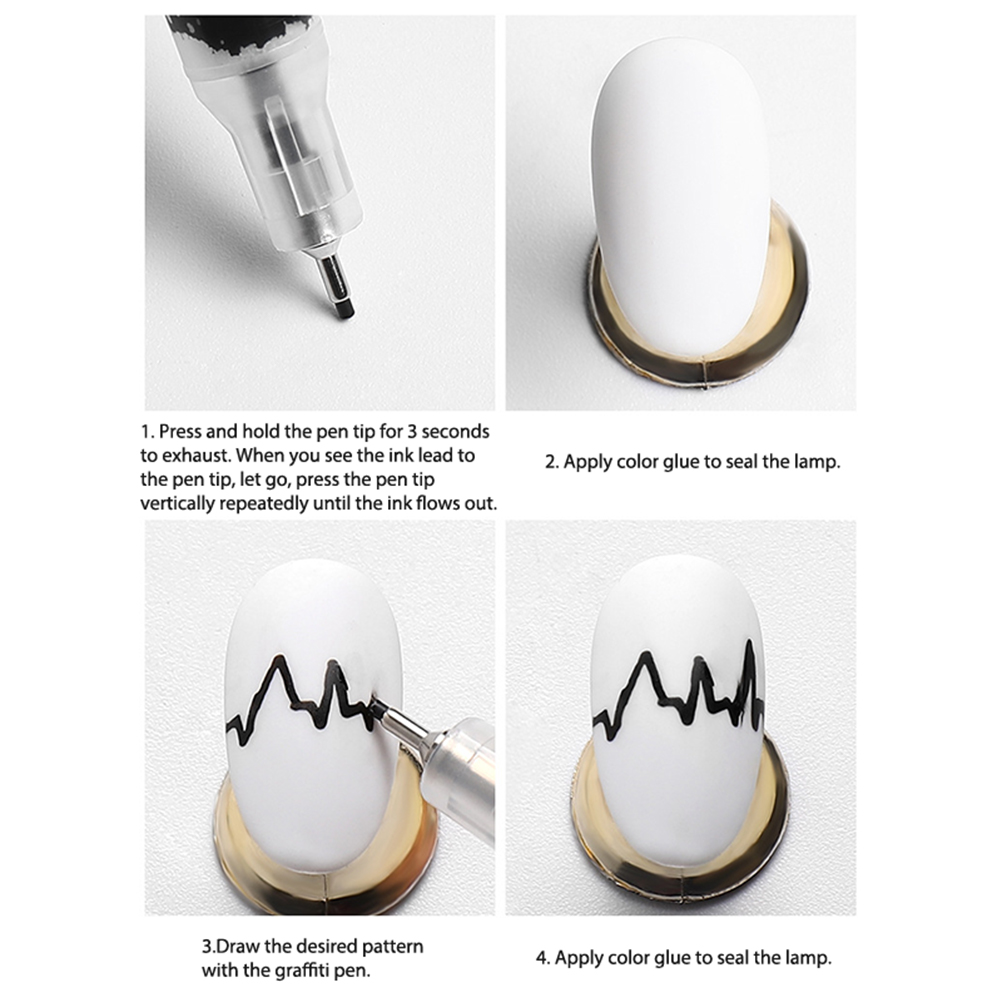 1. Press and hold the pen tip for 3 seconds to exhaust. When you see the ink lead to the pen tip, let go, press the pen tip vertically repeatedly until the ink flows out.

2. Apply color glue to seal the lamp.

3.Draw the desired pattern with the graffiti pen.

4. Apply color glue to seal the lamp.