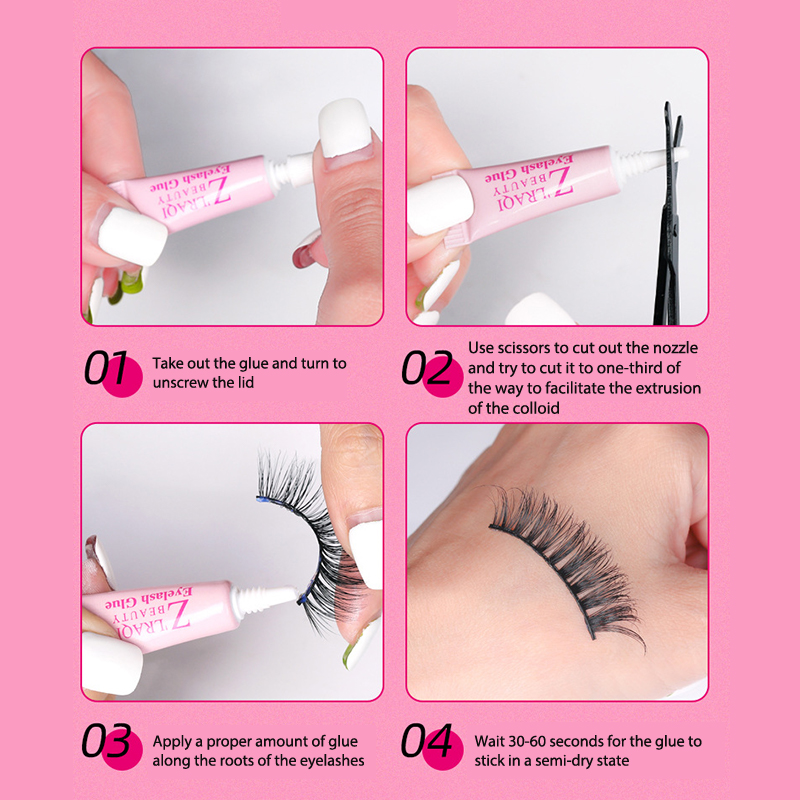 Z'LRAQI BEAUTY Eyelash Glue

Z'LRAQI BEAUTY Eyelash Glue

01 Take out the glue and turn to unscrew the lid

02 Use scissors to cut out the nozzle and try to cut it to one-third of the way to facilitate the extrusion of the colloid

Z'LRAQI BEAUTY Eyelash Glue

03 Apply a proper amount of glue along the roots of the eyelashes

04 Wait 30-60 seconds for the glue to stick in a semi-dry state